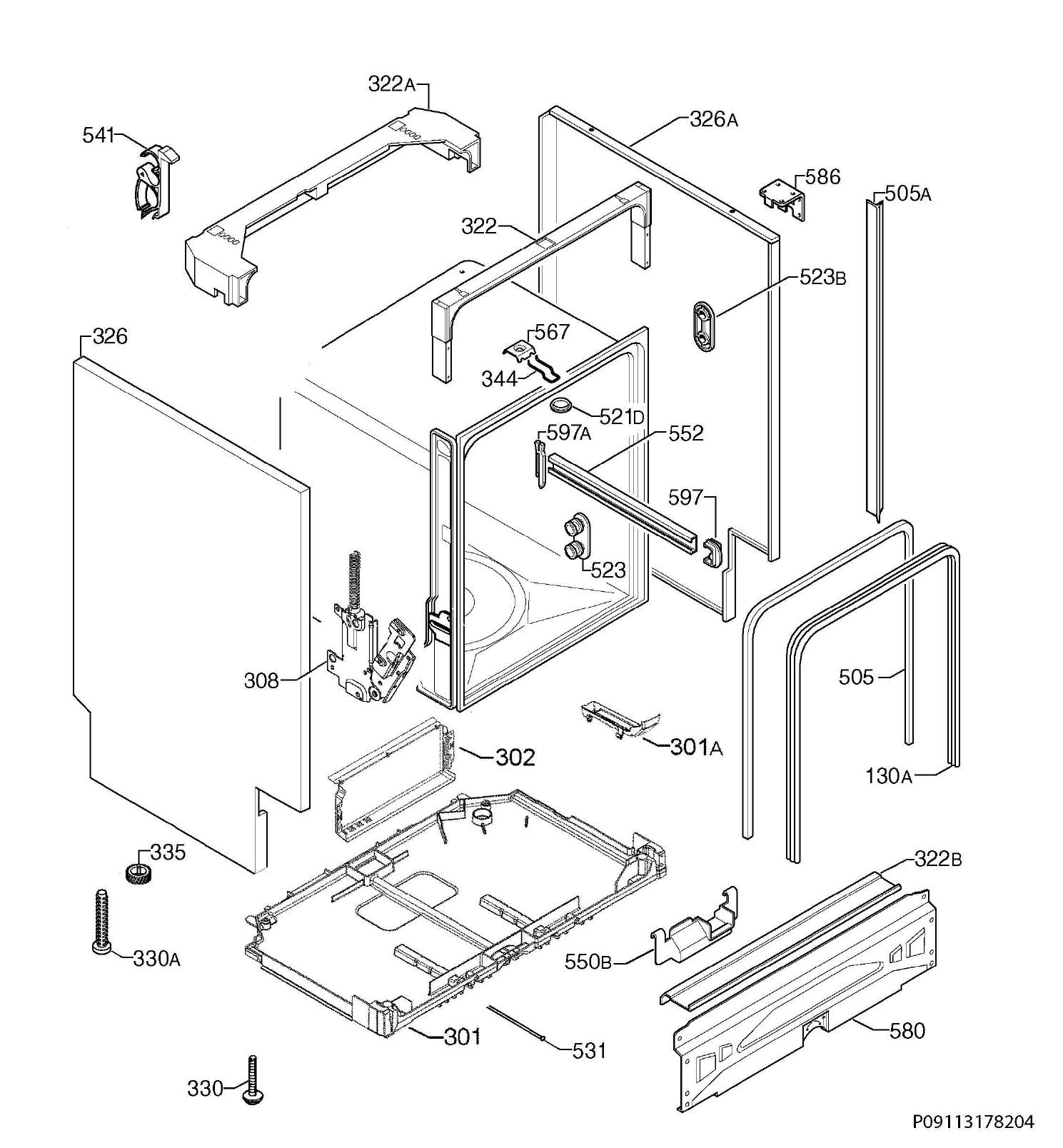 322A
541
326A
586
505A
322
523B
326
567
344
521D
597A
552
597
523
308
505
302
301A
130A
335
322B
330A
550B
301
531
580
330
P09113178204