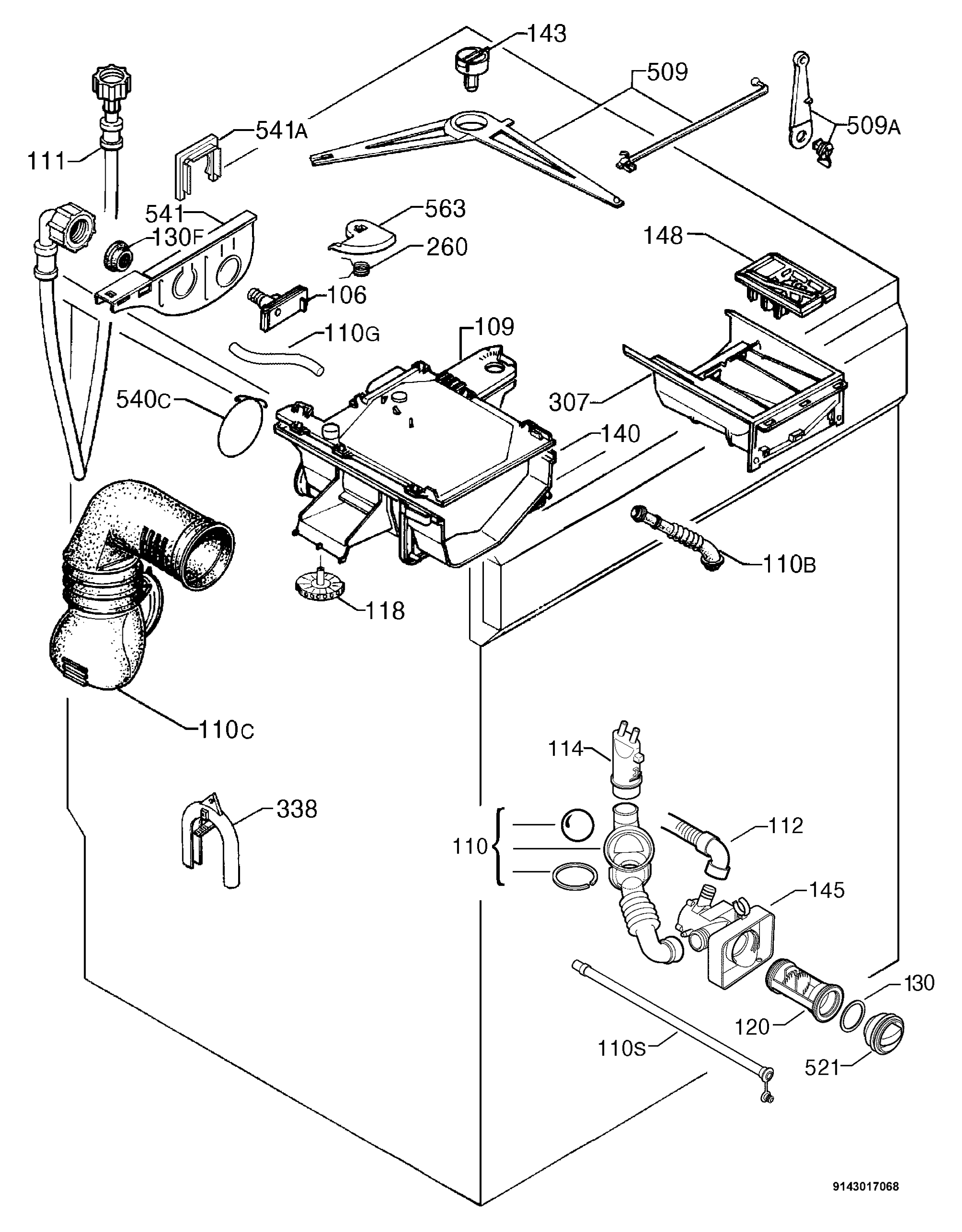 143
509
509A
541A
111
541
130F
563
260
148
106
110G
109
540C
307
140
110B
118
110C
114
338
110
112
145
130
120
110S
521
9143017068