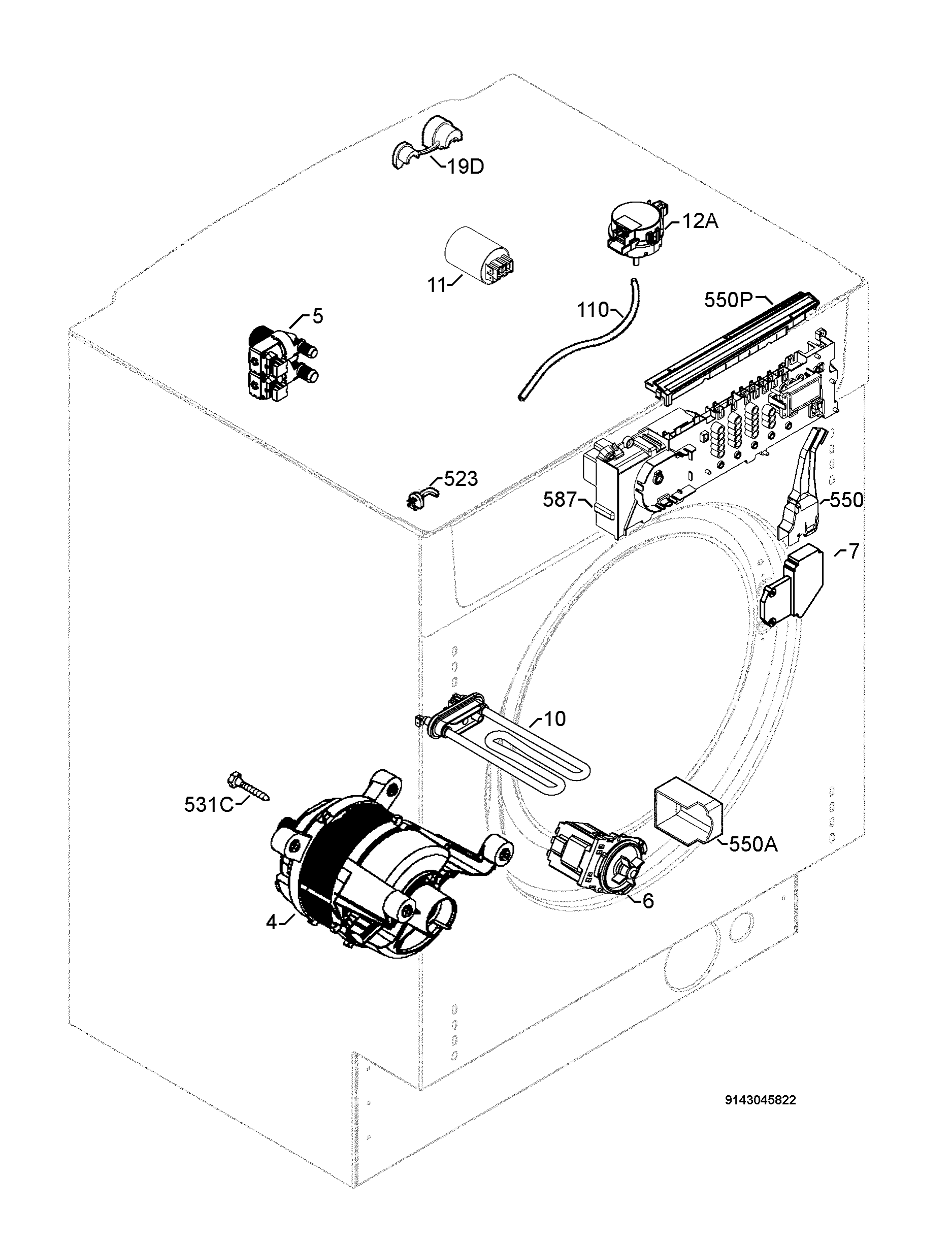 19D

12A

11

110

550P

5

523

587

550

7

10

531C

550A

6

4

9143045822