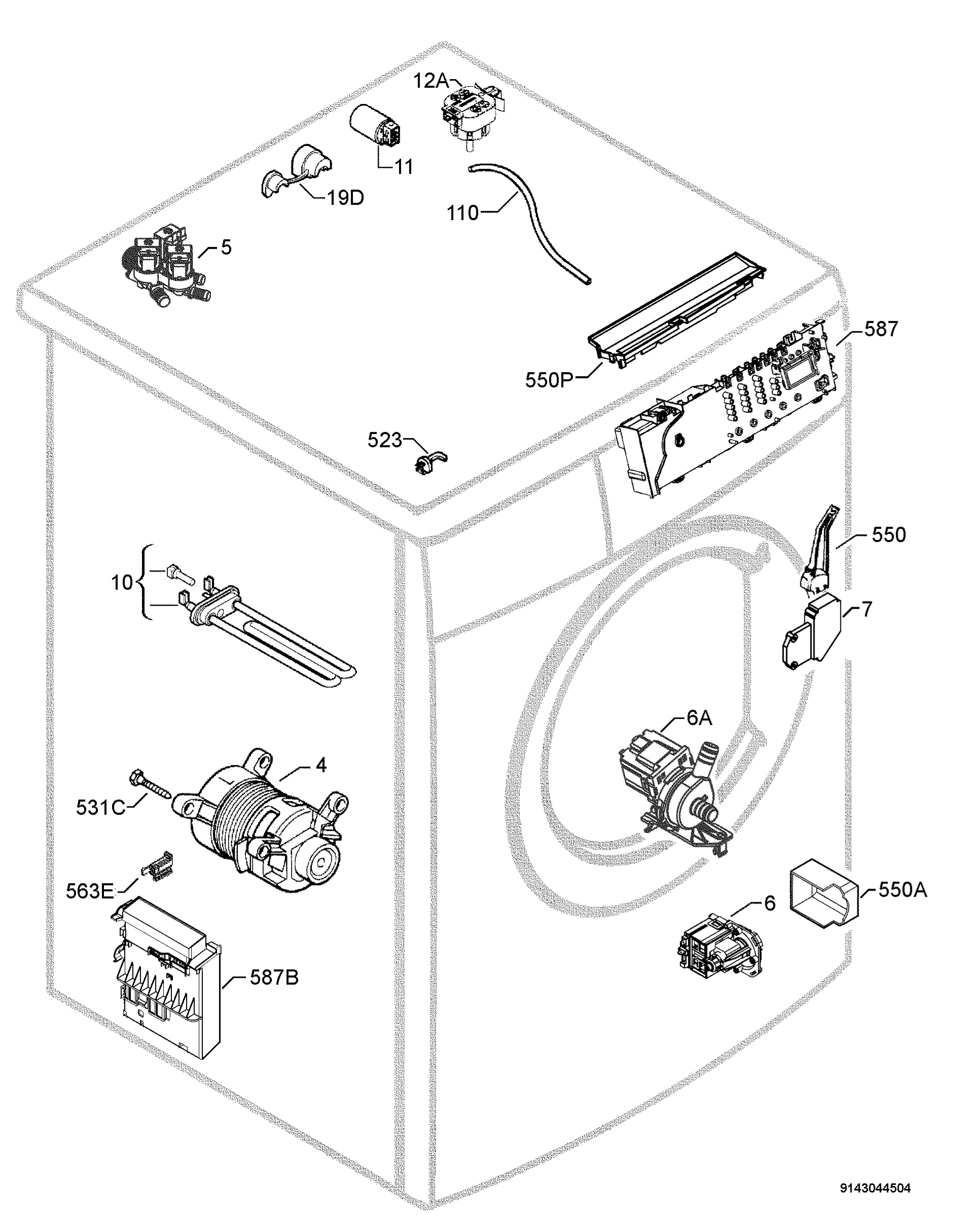 12A
11
19D
110
5
587
550P
523
550
10
7
6A
4
531C
563E
550A
6
587B
9143044504