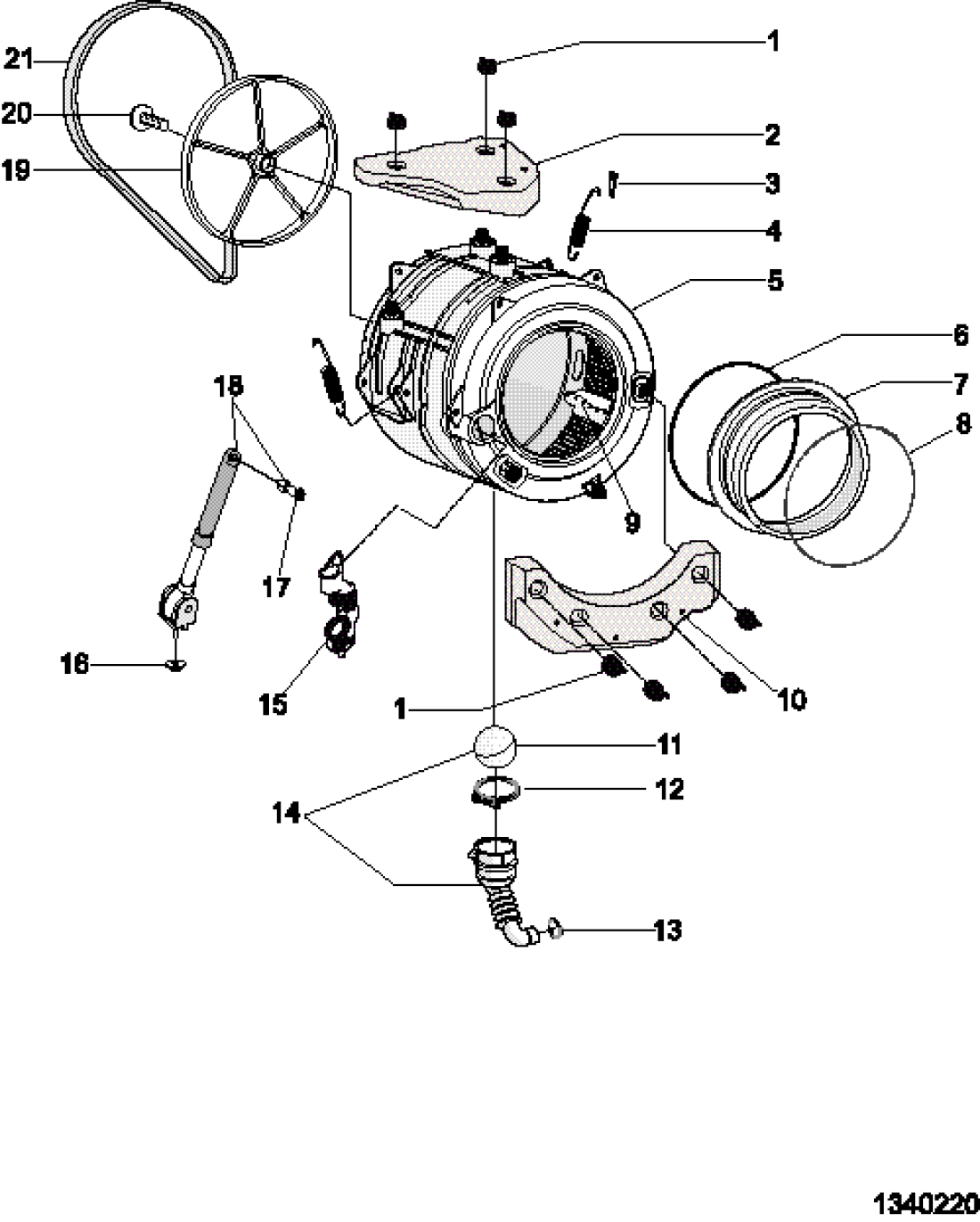 21
20
19
1
2
3
4
5
6
7
8
18
17
16
15
9
10
1
11
12
14
13
1340220