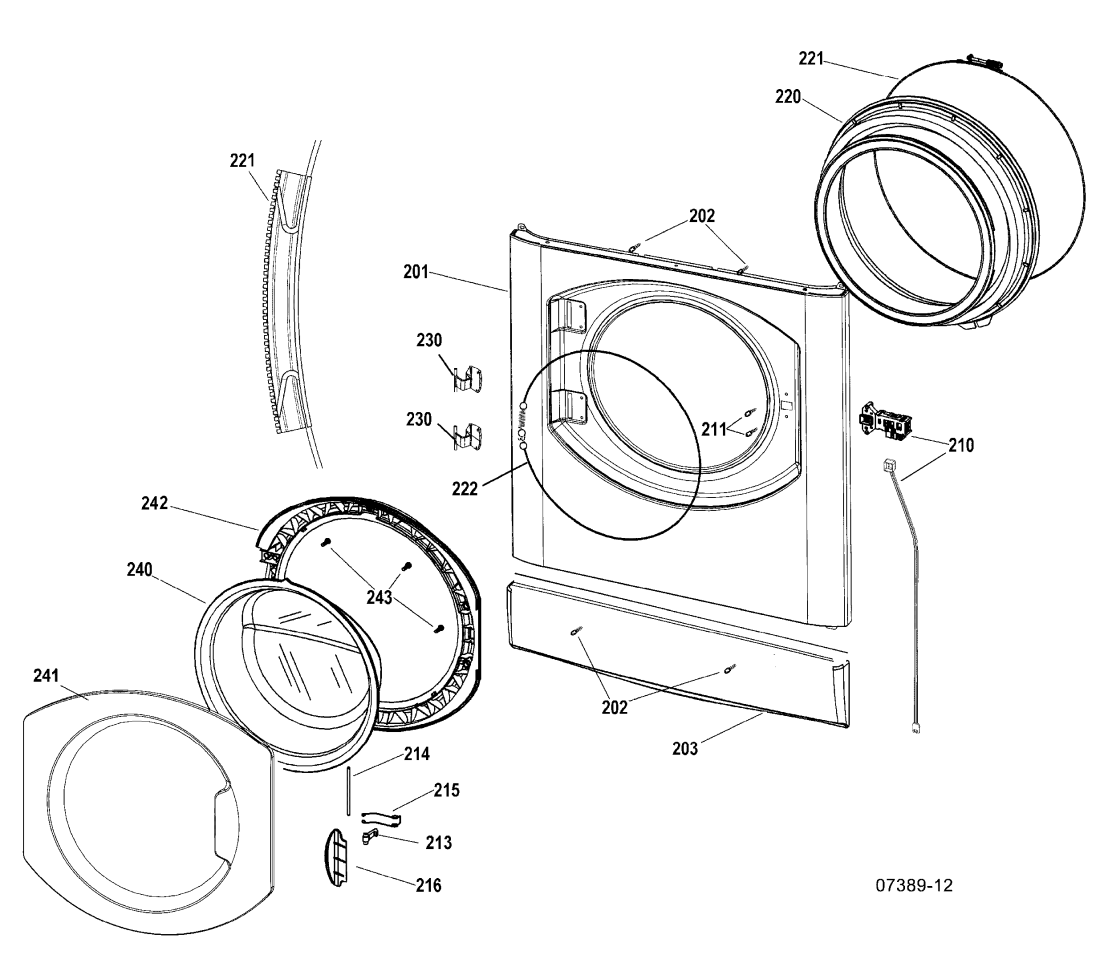 221
220
221
202
201
230
230
211
210
222
242
240
243
241
202
203
214
215
213
216
07389-12