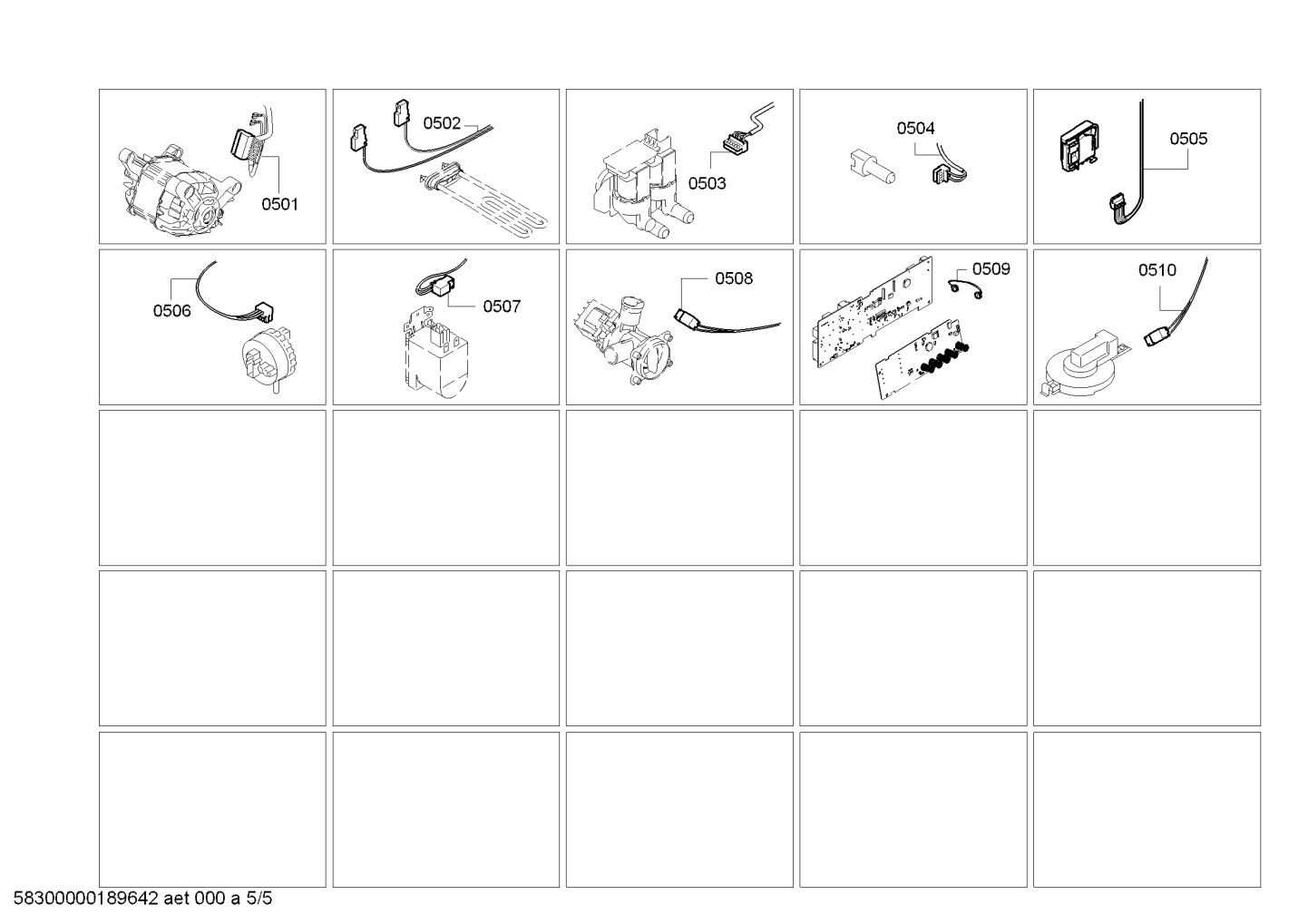 0501

0502

0503

0504

0505

0506

0507

0508

0509

0510

58300000189642 aet 000 a 5/5