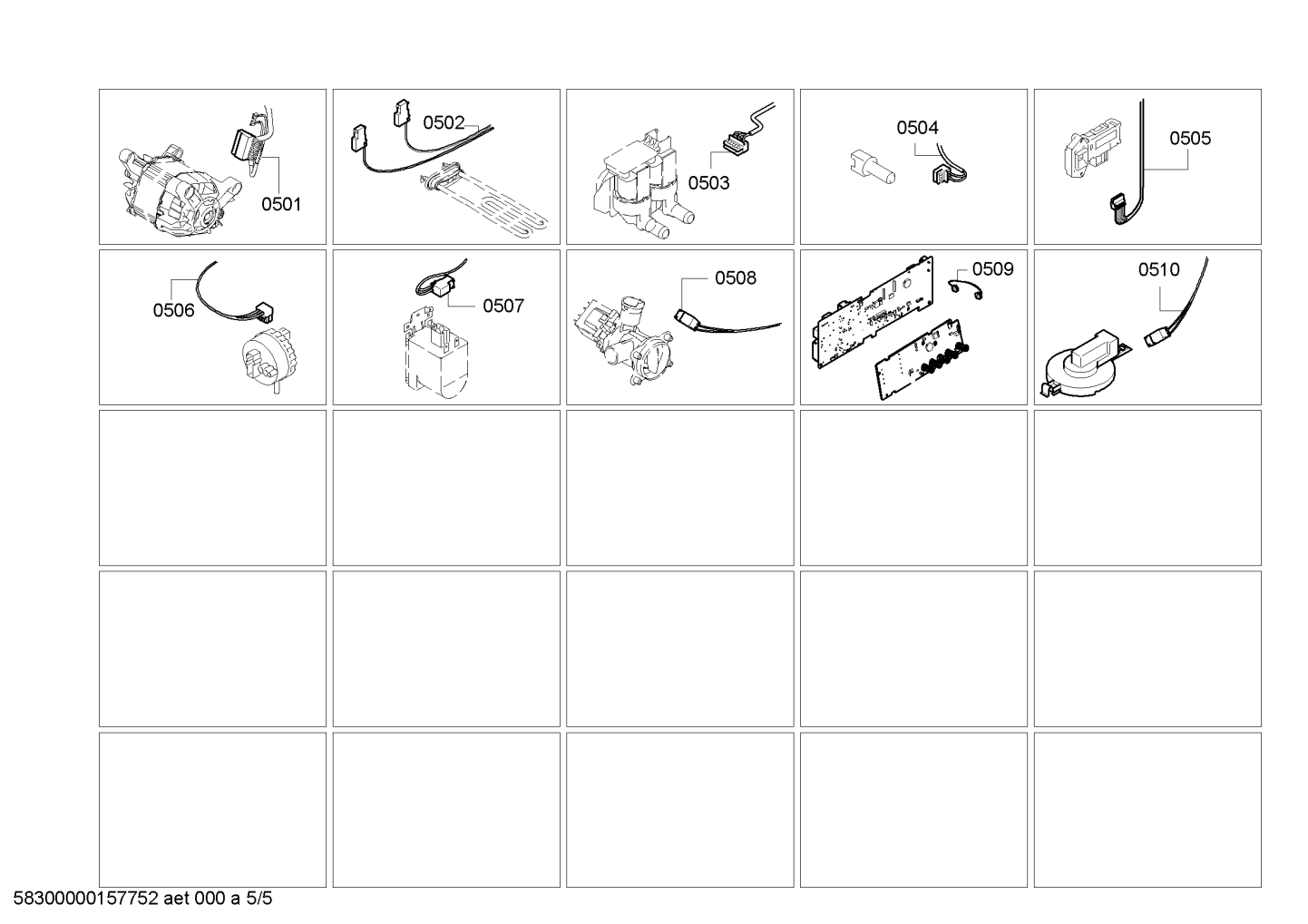 0501

0502

0503

0504

0505

0506

0507

0508

0509

0510

58300000157752 aet 000 a 5/5