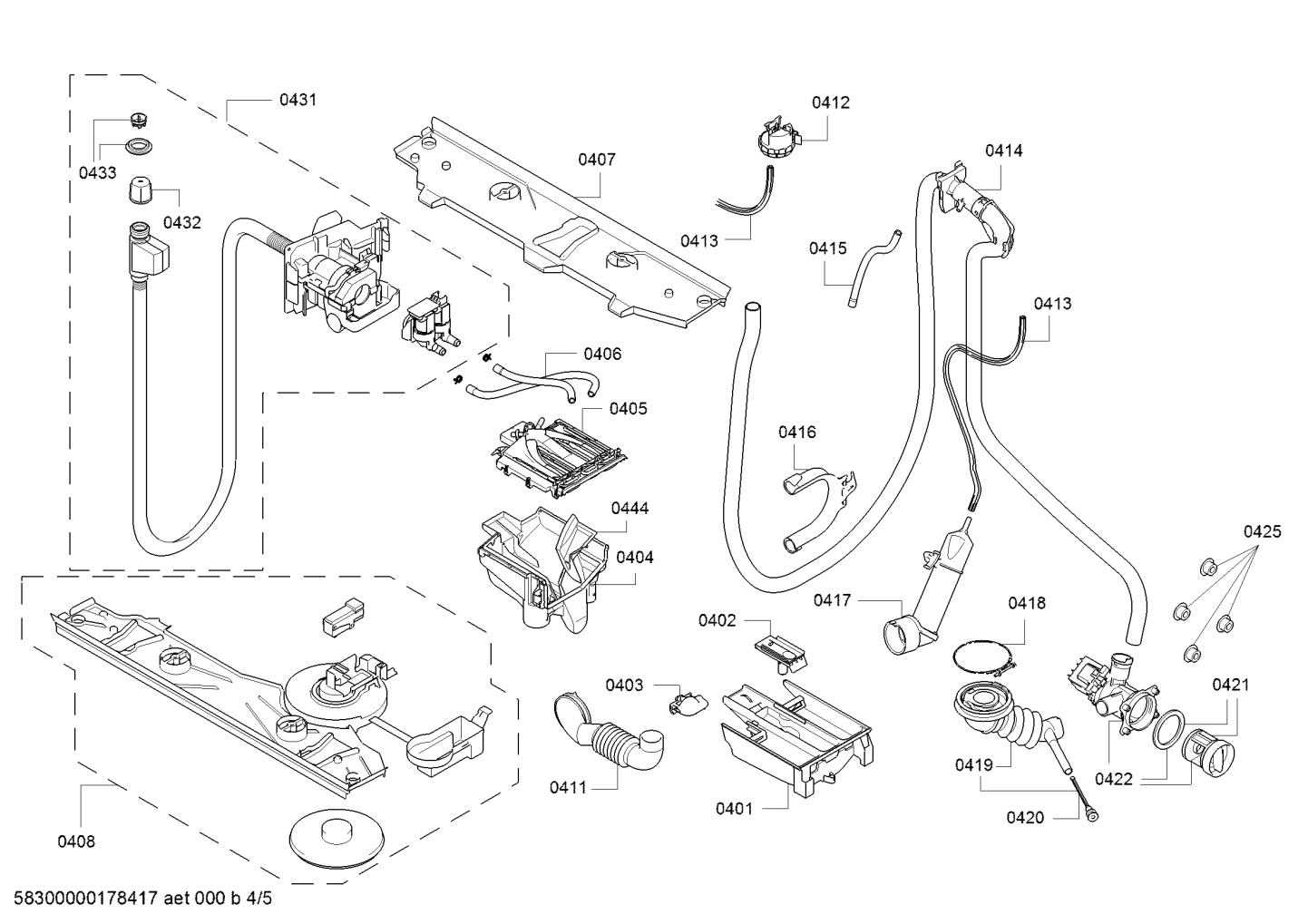 0431
0433
0432
0407
0412
0413
0414
0415
0413
0406
0405
0416
0444
0404
0425
0417
0418
0402
0403
0421
0411
0401
0419
0422
0420
0408
58300000178417 aet 000 b 4/5