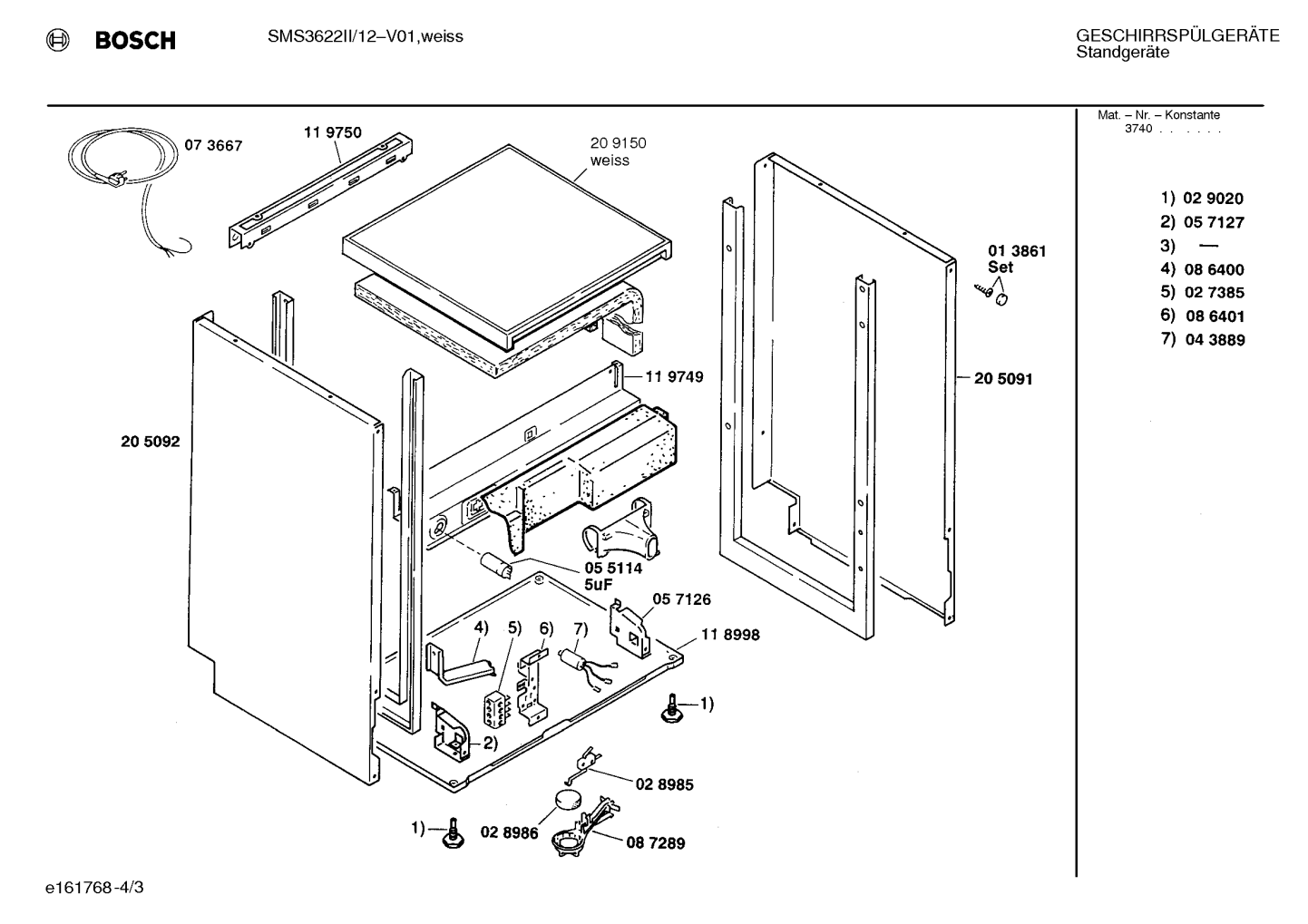 BOSCH SMS3622II/12–V01,weiss

GESCHIRRSPÜLGERÄTE
Standgeräte

Mat. – Nr. – Konstante
3740 . . . . . .

1) 02 9020
2) 05 7127
3) —
4) 08 6400
5) 02 7385
6) 08 6401
7) 04 3889

07 3667
11 9750
20 9150
weiss
01 3861
Set
11 9749
20 5091
20 5092
05 5114
5uF
05 7126
11 8998
4)
5)
6)
7)
1)
2)
02 8985
1)
02 8986
08 7289

e161768-4/3