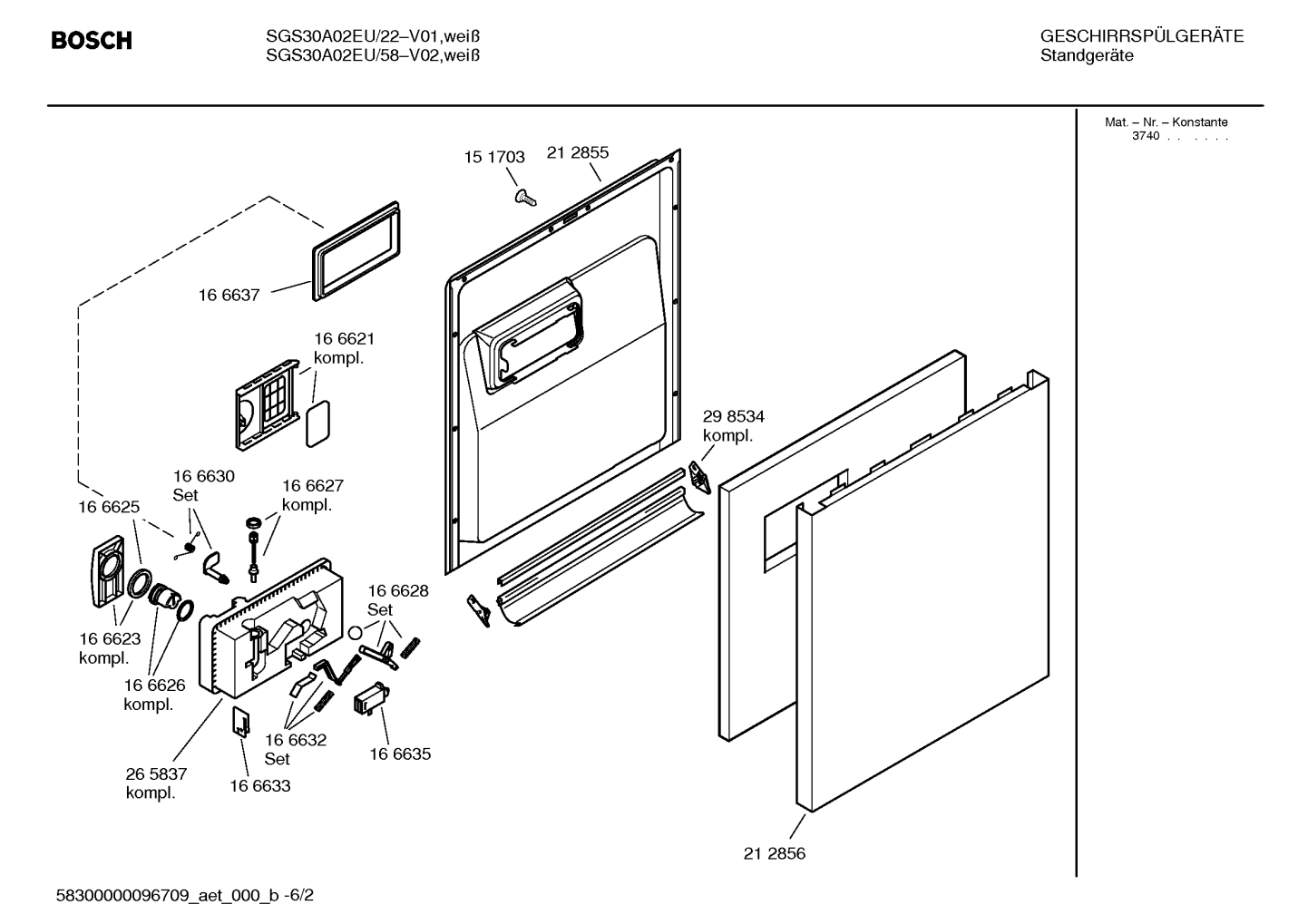 BOSCH

SGS30A02EU/22–V01,weiß
SGS30A02EU/58–V02,weiß

GESCHIRRSPÜLGERÄTE
Standgeräte

Mat. – Nr. – Konstante
3740 . . . . . .

15 1703
21 2855
16 6637
16 6621
kompl.
29 8534
kompl.
16 6630
Set
16 6627
kompl.
16 6625
16 6628
Set
16 6623
kompl.
16 6626
kompl.
16 6632
Set
16 6635
26 5837
kompl.
16 6633
21 2856

58300000096709_aet_000_b -6/2