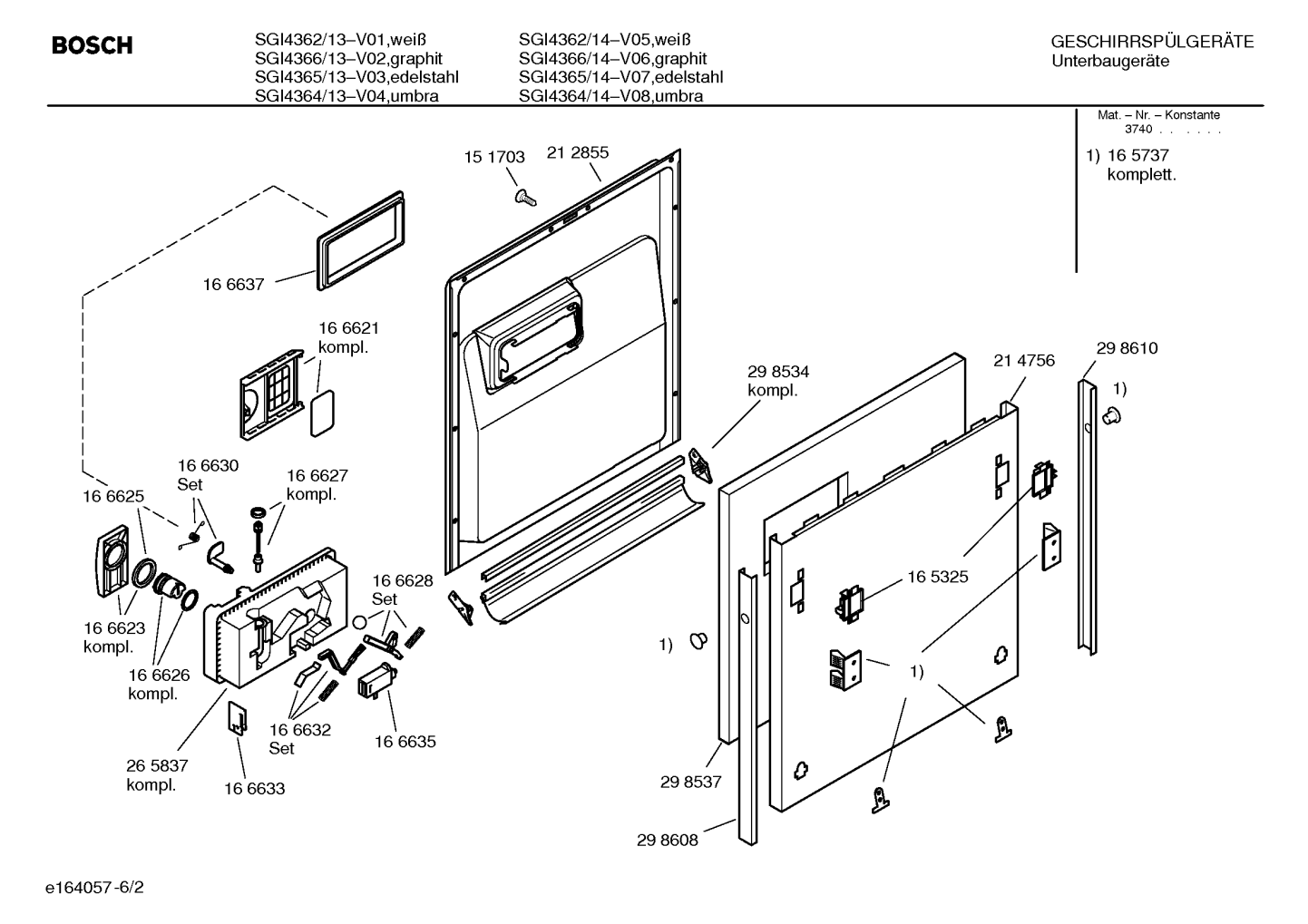 BOSCH

SGI4362/13–V01,weiß
SGI4366/13–V02,graphit
SGI4365/13–V03,edelstahl
SGI4364/13–V04,umbra

SGI4362/14–V05,weiß
SGI4366/14–V06,graphit
SGI4365/14–V07,edelstahl
SGI4364/14–V08,umbra

GESCHIRRSPÜLGERÄTE
Unterbaugeräte

Mat. – Nr. – Konstante
3740 . . . . . .

1) 16 5737
komplett.

15 1703
21 2855
16 6637
16 6621
kompl.
29 8534
kompl.
21 4756
29 8610
1)
16 6630
Set
16 6627
kompl.
16 6625
16 6628
Set
16 5325
16 6623
kompl.
16 6626
kompl.
1)
1)
16 6632
Set
16 6635
26 5837
kompl.
16 6633
29 8537
29 8608

e164057-6/2