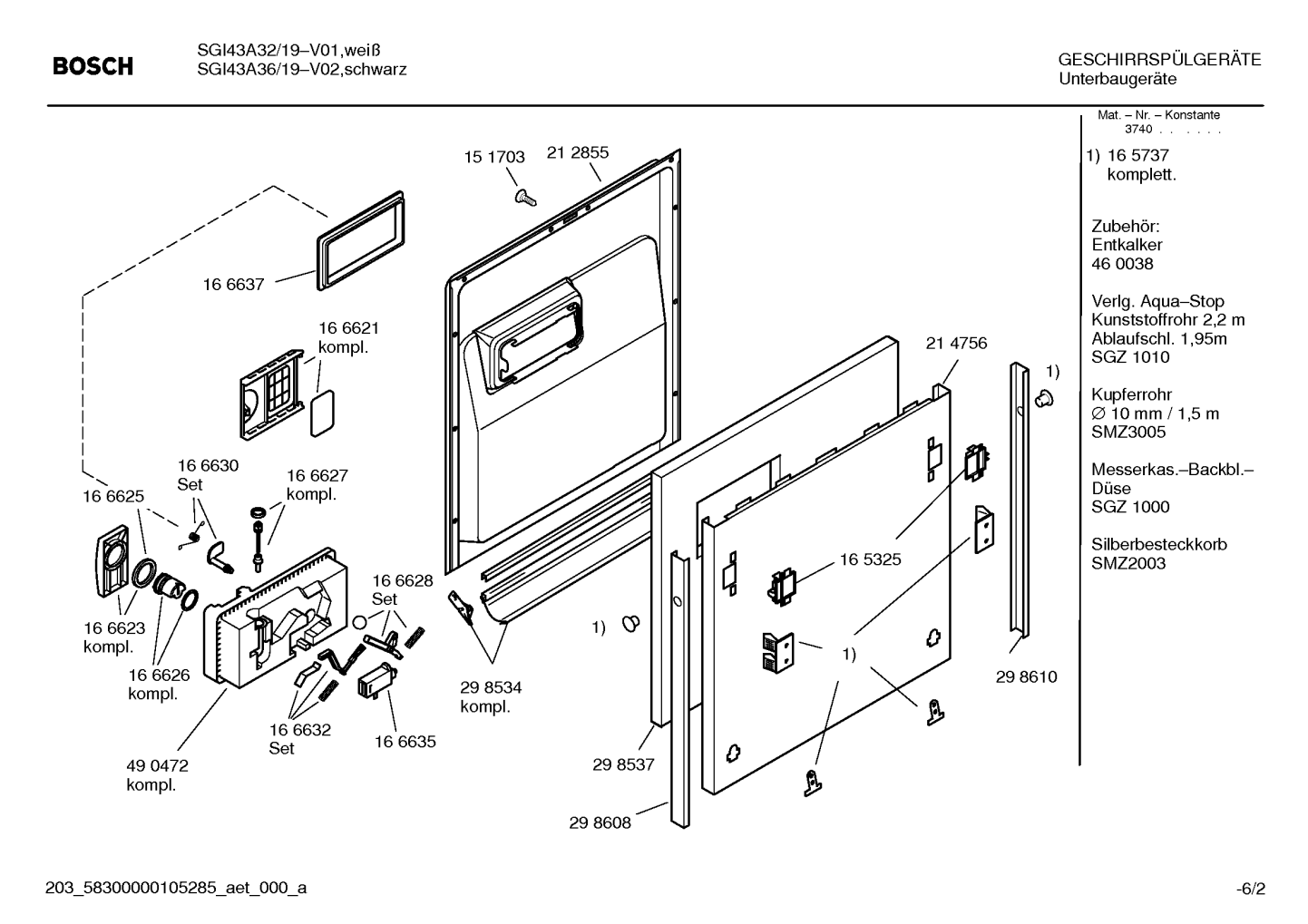 BOSCH

SGI43A32/19–V01,weiß
SGI43A36/19–V02,schwarz

GESCHIRRSPÜLGERÄTE
Unterbaugeräte

Mat. – Nr. – Konstante
3740 . . . . . .

1) 16 5737
komplett.

Zubehör:
Entkalker
46 0038

Verlg. Aqua–Stop
Kunststoffrohr 2,2 m
Ablaufschl. 1,95m
SGZ 1010

Kupferrohr
∅ 10 mm / 1,5 m
SMZ3005

Messerkas.–Backbl.–
Düse
SGZ 1000

Silberbesteckkorb
SMZ2003

15 1703
21 2855
16 6637
16 6621
kompl.
16 6630
Set
16 6627
kompl.
16 6625
16 6623
kompl.
16 6626
kompl.
16 6628
Set
16 6632
Set
16 6635
49 0472
kompl.
29 8534
kompl.
21 4756
1)
16 5325
1)
1)
29 8610
29 8537
29 8608

203_58300000105285_aet_000_a

-6/2