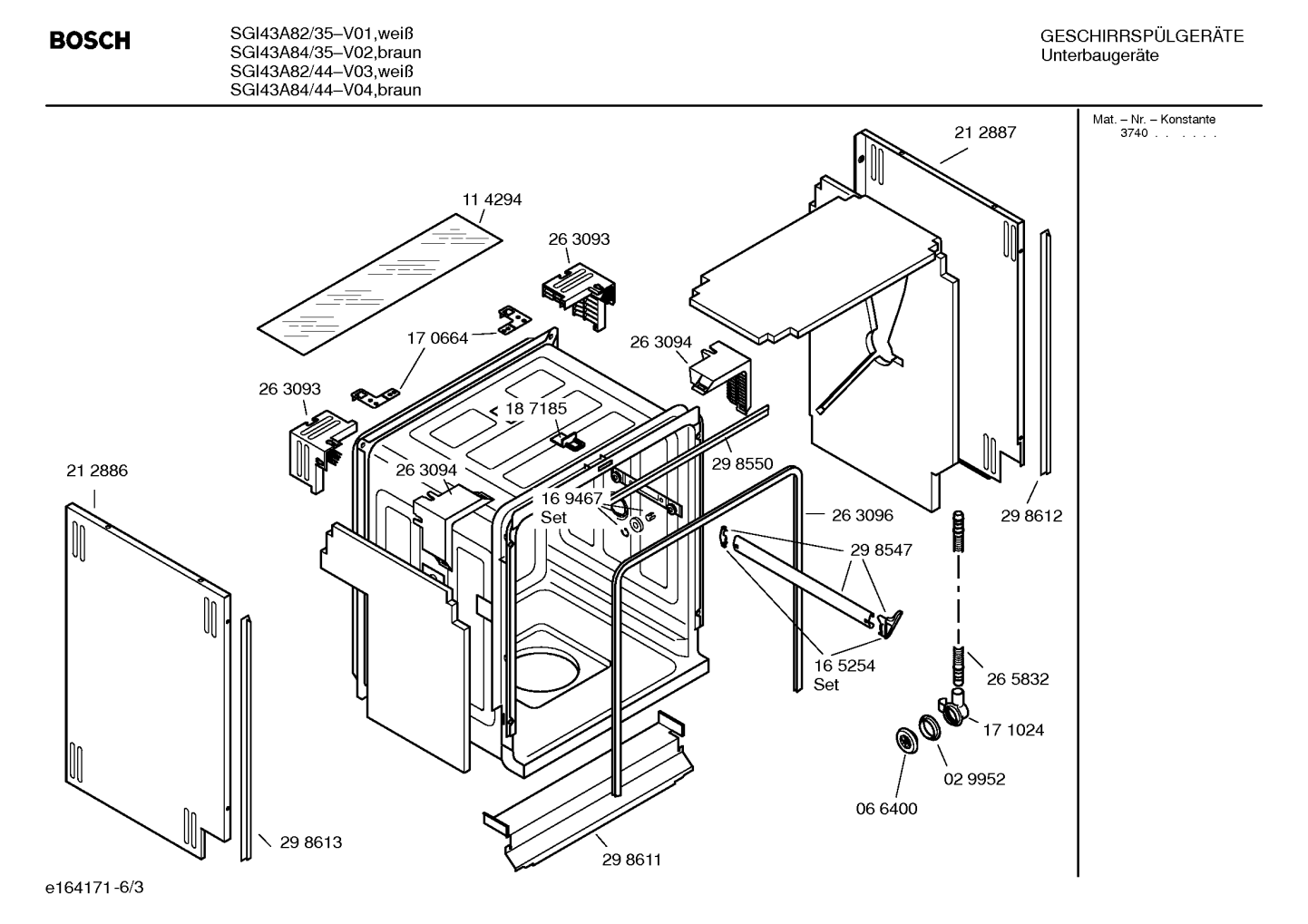 BOSCH

SGI43A82/35–V01,weiß
SGI43A84/35–V02,braun
SGI43A82/44–V03,weiß
SGI43A84/44–V04,braun

GESCHIRRSPÜLGERÄTE
Unterbaugeräte

Mat. – Nr. – Konstante
3740 . . . . . .

21 2887
11 4294
26 3093
17 0664
26 3094
26 3093
18 7185
21 2886
26 3094
29 8550
16 9467
Set
26 3096
29 8612
29 8547
16 5254
Set
26 5832
17 1024
02 9952
06 6400
29 8613
29 8611

e164171-6/3