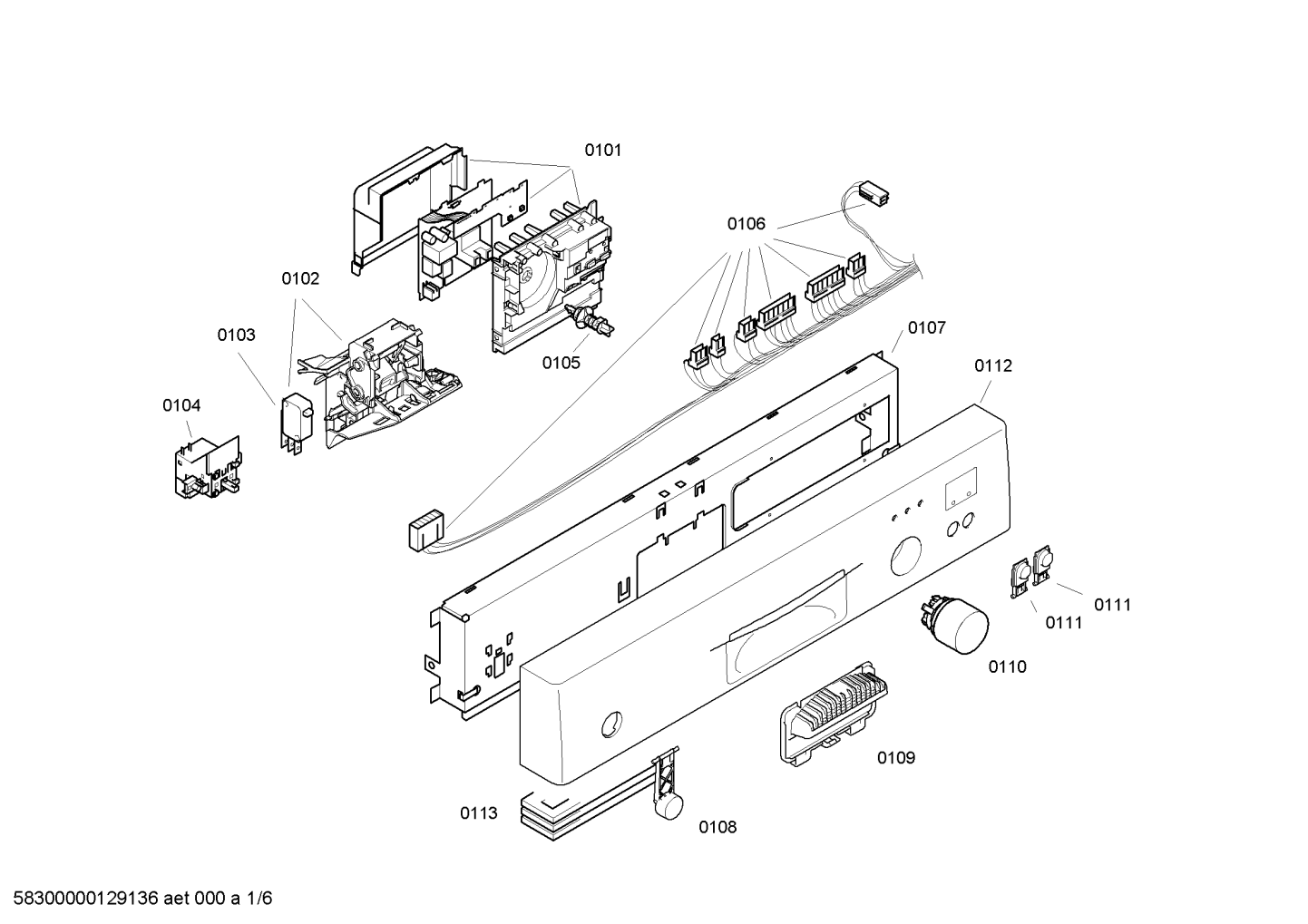 0101

0106

0102

0103

0105

0107

0112

0104

0111

0111

0110

0109

0113

0108

58300000129136 aet 000 a 1/6