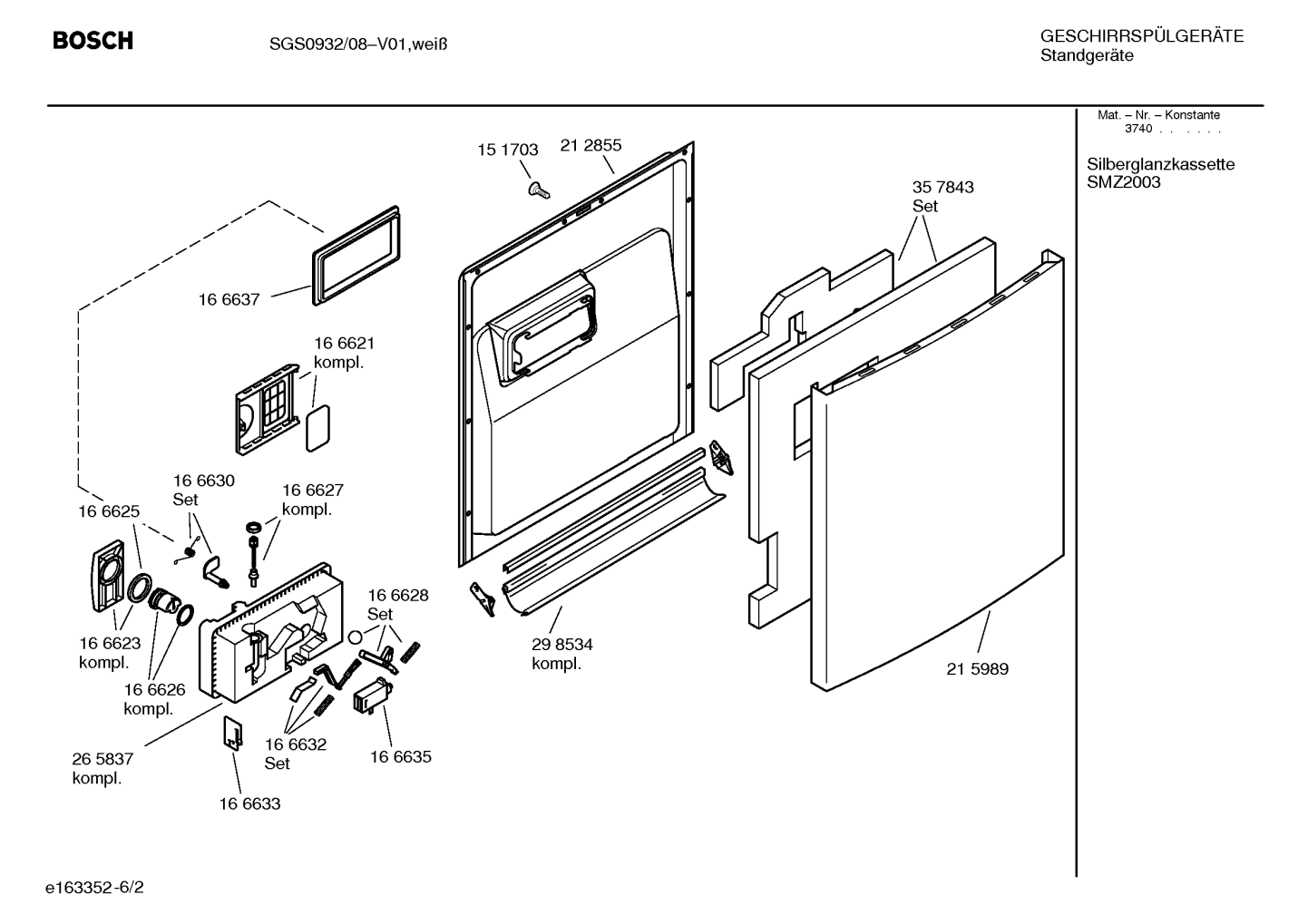 BOSCH

SGS0932/08–V01,weiß

GESCHIRRSPÜLGERÄTE
Standgeräte

Mat. – Nr. – Konstante
3740 . . . . . .

Silberglanzkassette
SMZ2003

15 1703

21 2855

35 7843
Set

16 6637

16 6621
kompl.

16 6630
Set

16 6627
kompl.

16 6625

16 6628
Set

16 6623
kompl.

16 6626
kompl.

29 8534
kompl.

21 5989

26 5837
kompl.

16 6632
Set

16 6635

16 6633

e163352-6/2