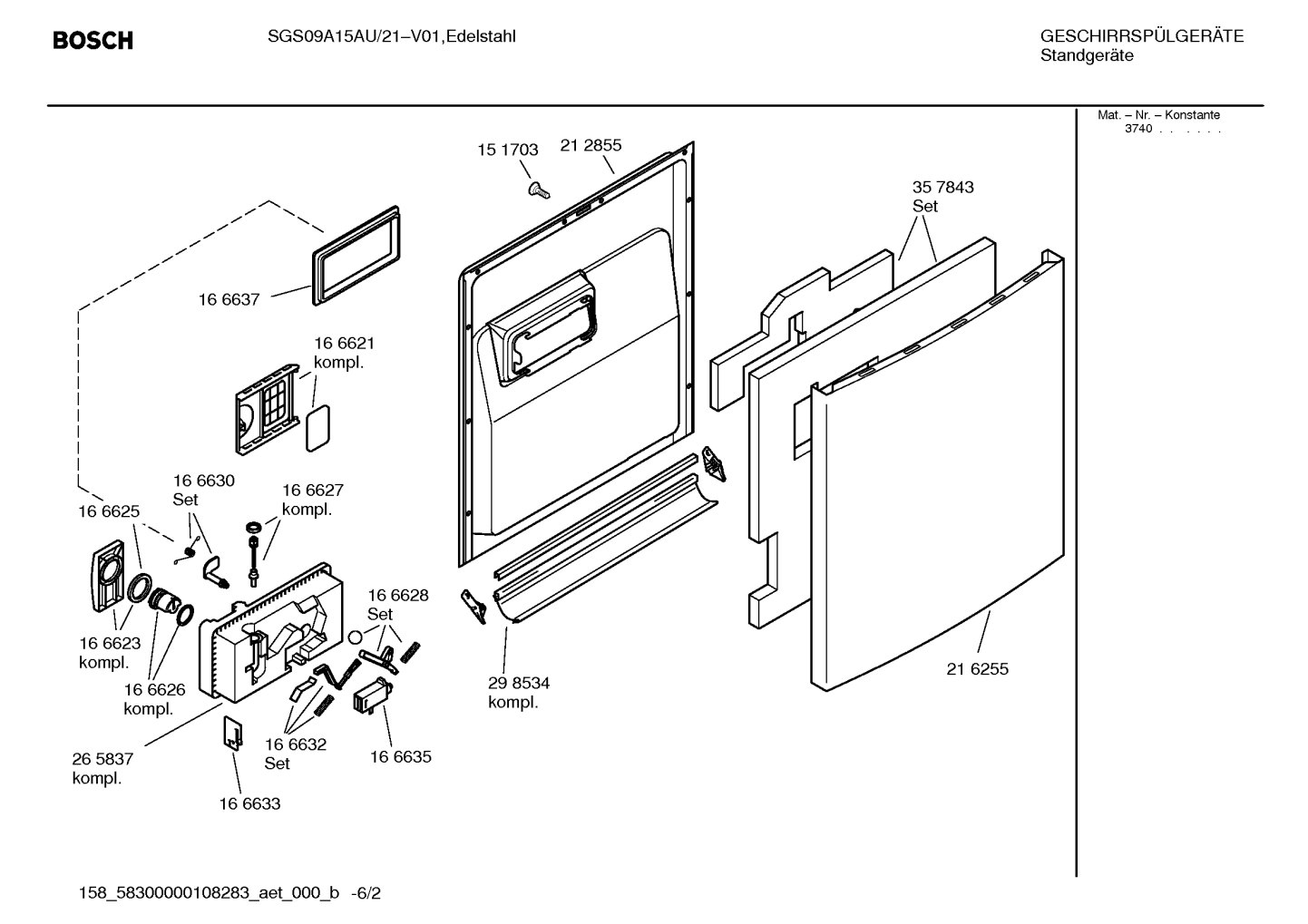 BOSCH

SGS09A15AU/21–V01,Edelstahl

GESCHIRRSPÜLGERÄTE
Standgeräte

Mat. – Nr. – Konstante
3740 . . . . . .

15 1703
21 2855
35 7843
Set
16 6637
16 6621
kompl.
16 6630
Set
16 6627
kompl.
16 6625
16 6628
Set
16 6623
kompl.
16 6626
kompl.
29 8534
kompl.
21 6255
26 5837
kompl.
16 6632
Set
16 6635
16 6633

158_58300000108283_aet_000_b -6/2