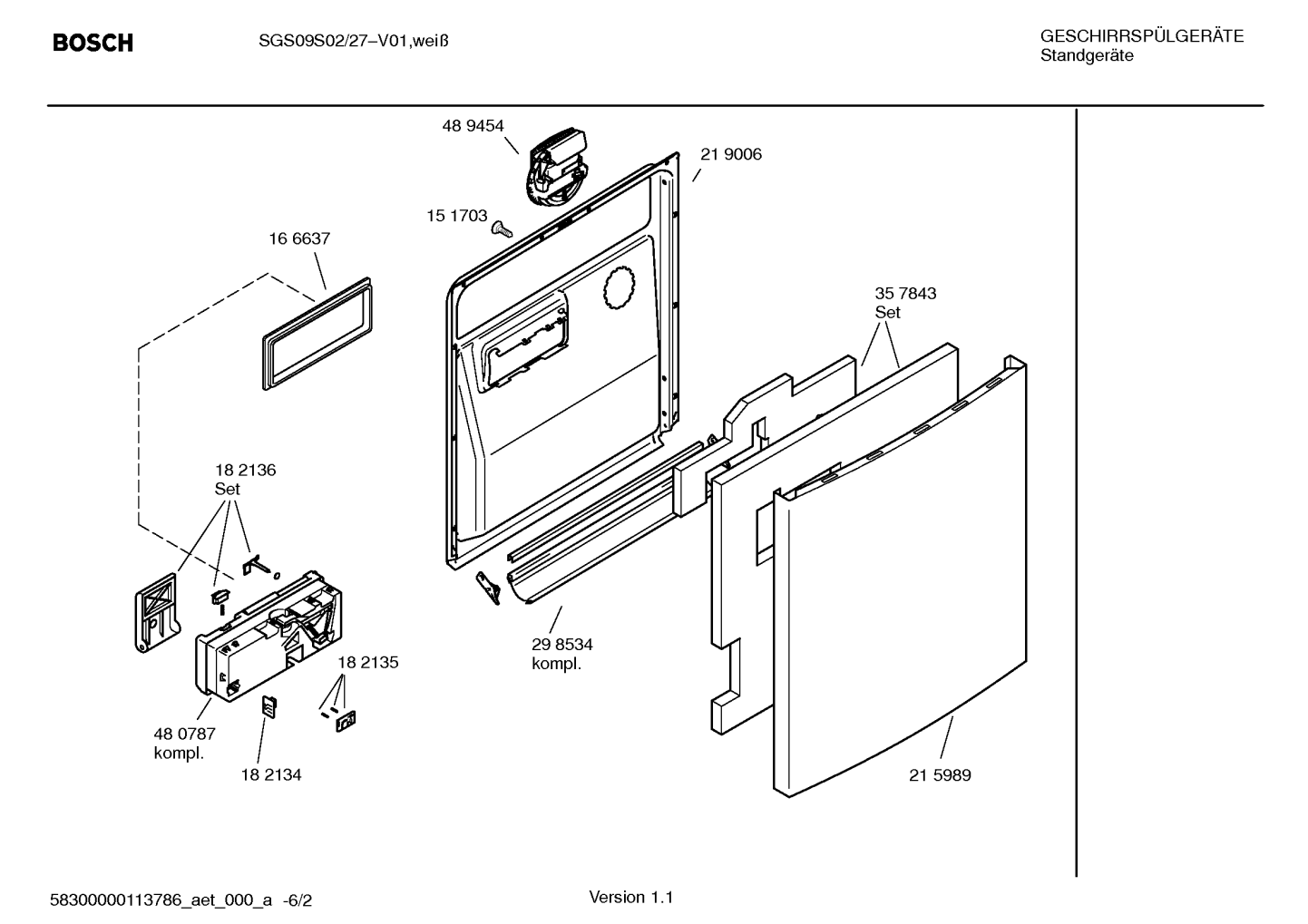 BOSCH

SGS09S02/27–V01,weiß

GESCHIRRSPÜLGERÄTE
Standgeräte

48 9454

21 9006

15 1703

16 6637

35 7843
Set

18 2136
Set

29 8534
kompl.

18 2135

48 0787
kompl.

18 2134

21 5989

58300000113786_aet_000_a -6/2

Version 1.1