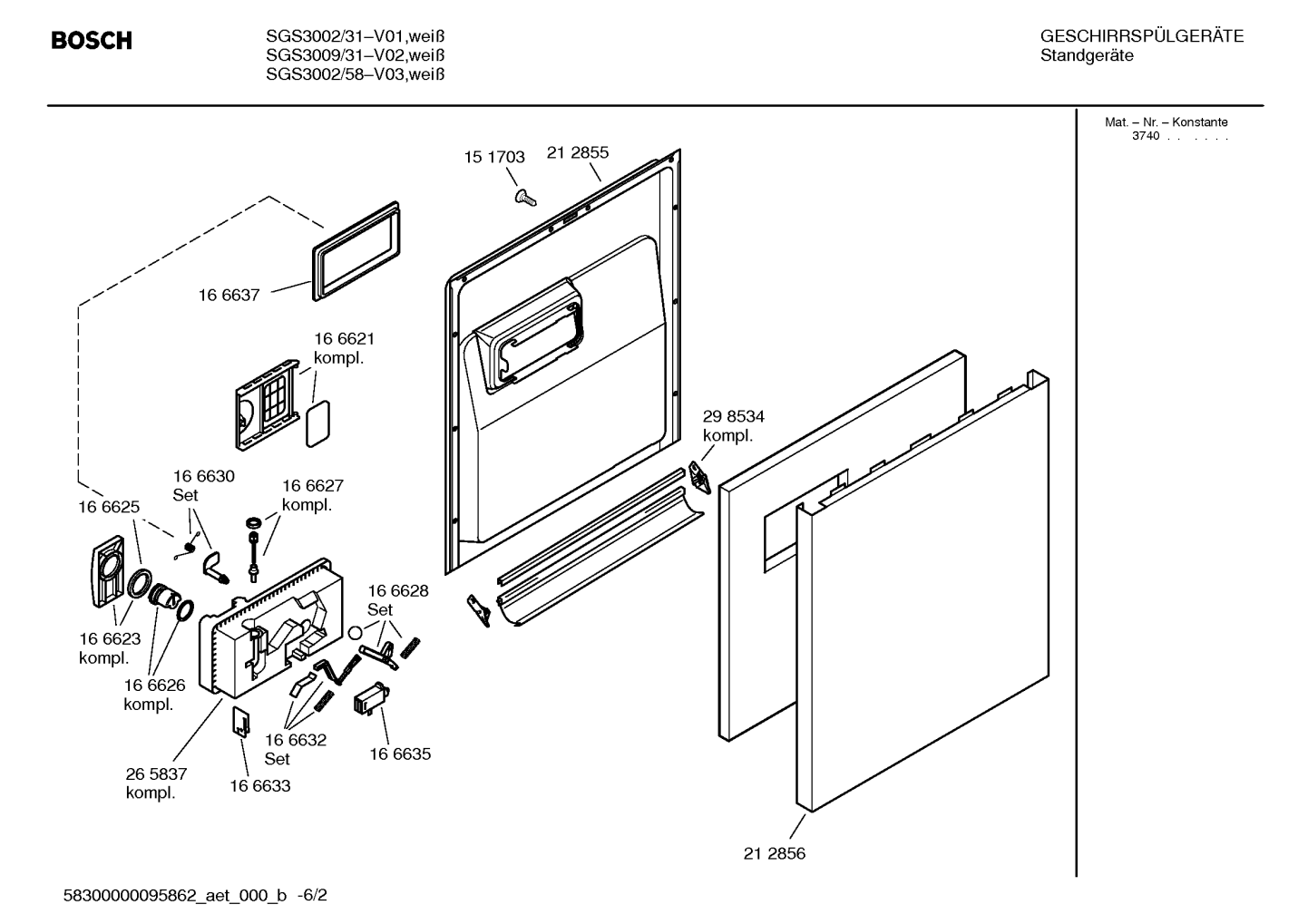 BOSCH

SGS3002/31–V01,weiß
SGS3009/31–V02,weiß
SGS3002/58–V03,weiß

GESCHIRRSPÜLGERÄTE
Standgeräte

Mat. – Nr. – Konstante
3740 . . . . . .

15 1703
21 2855
16 6637
16 6621
kompl.
29 8534
kompl.
16 6630
Set
16 6627
kompl.
16 6625
16 6628
Set
16 6623
kompl.
16 6626
kompl.
16 6632
Set
16 6635
26 5837
kompl.
16 6633
21 2856

58300000095862_aet_000_b -6/2