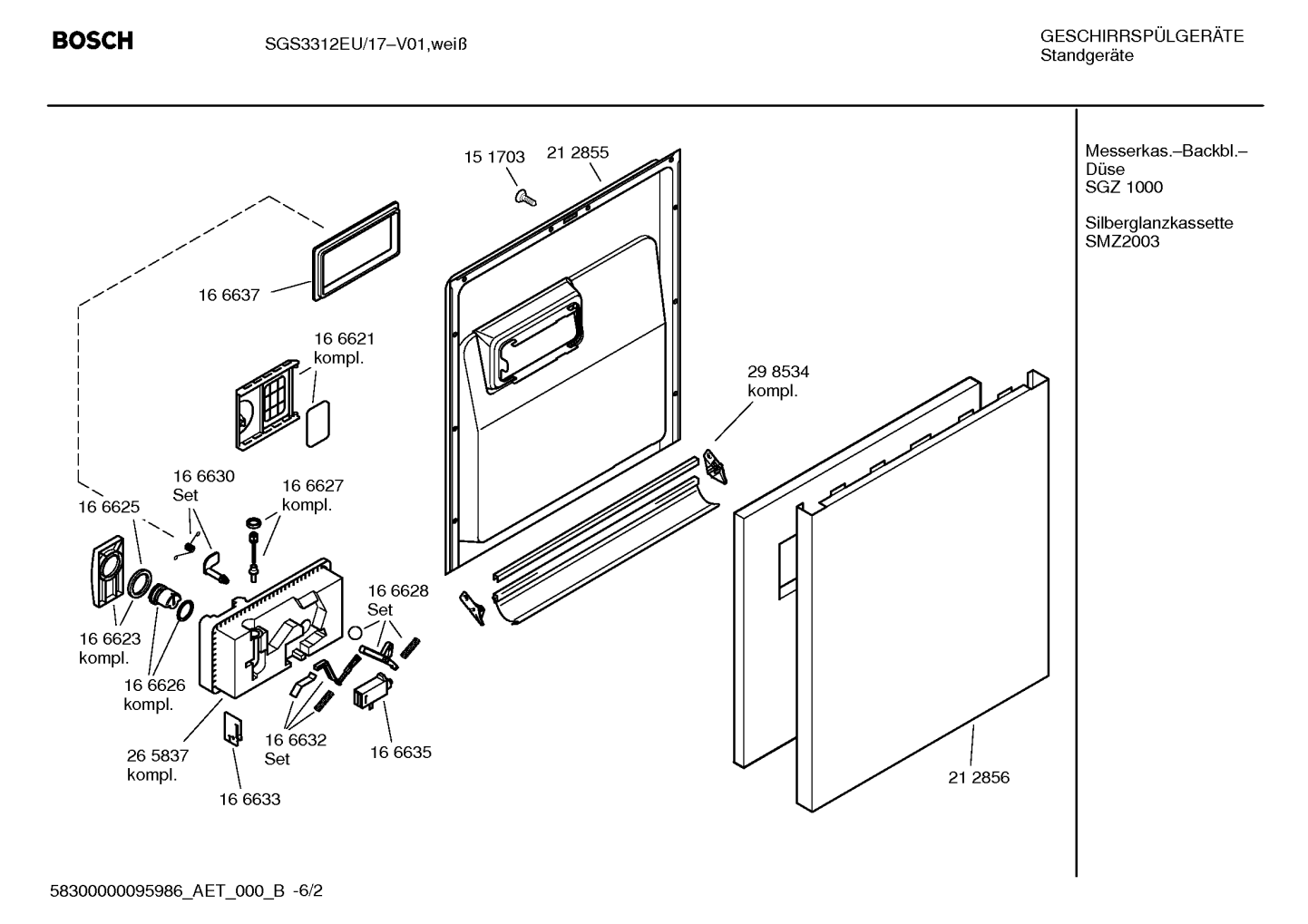 BOSCH

SGS3312EU/17–V01,weiß

GESCHIRRSPÜLGERÄTE
Standgeräte

Messerkas.–Backbl.–Düse
SGZ 1000

Silberglanzkassette
SMZ2003

15 1703

21 2855

16 6637

16 6621
kompl.

29 8534
kompl.

16 6630
Set

16 6627
kompl.

16 6625

16 6628
Set

16 6623
kompl.

16 6626
kompl.

26 5837
kompl.

16 6632
Set

16 6635

16 6633

21 2856

58300000095986_AET_000_B -6/2