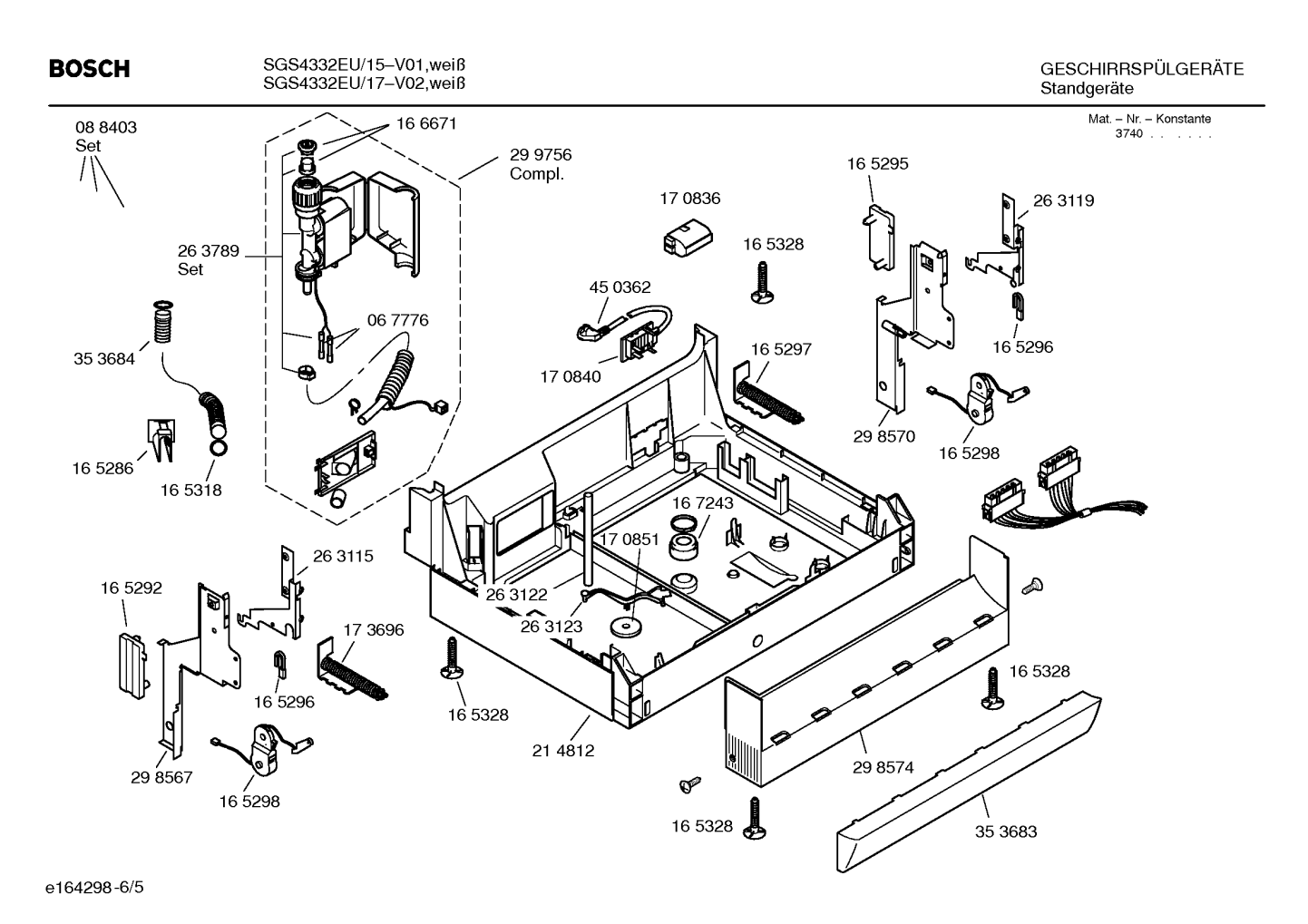 BOSCH

SGS4332EU/15–V01,weiß
SGS4332EU/17–V02,weiß

GESCHIRRSPÜLGERÄTE
Standgeräte

Mat. – Nr. – Konstante
3740 . . . . . .

08 8403
Set

16 6671

29 9756
Compl.

26 3789
Set

06 7776

35 3684

16 5286

16 5318

17 0836

16 5328

45 0362

17 0840

16 5297

16 5295

26 3119

16 5296

29 8570

16 5298

16 7243

17 0851

26 3122

26 3123

26 3115

16 5292

17 3696

16 5296

29 8567

16 5298

16 5328

21 4812

16 5328

29 8574

16 5328

35 3683

e164298-6/5