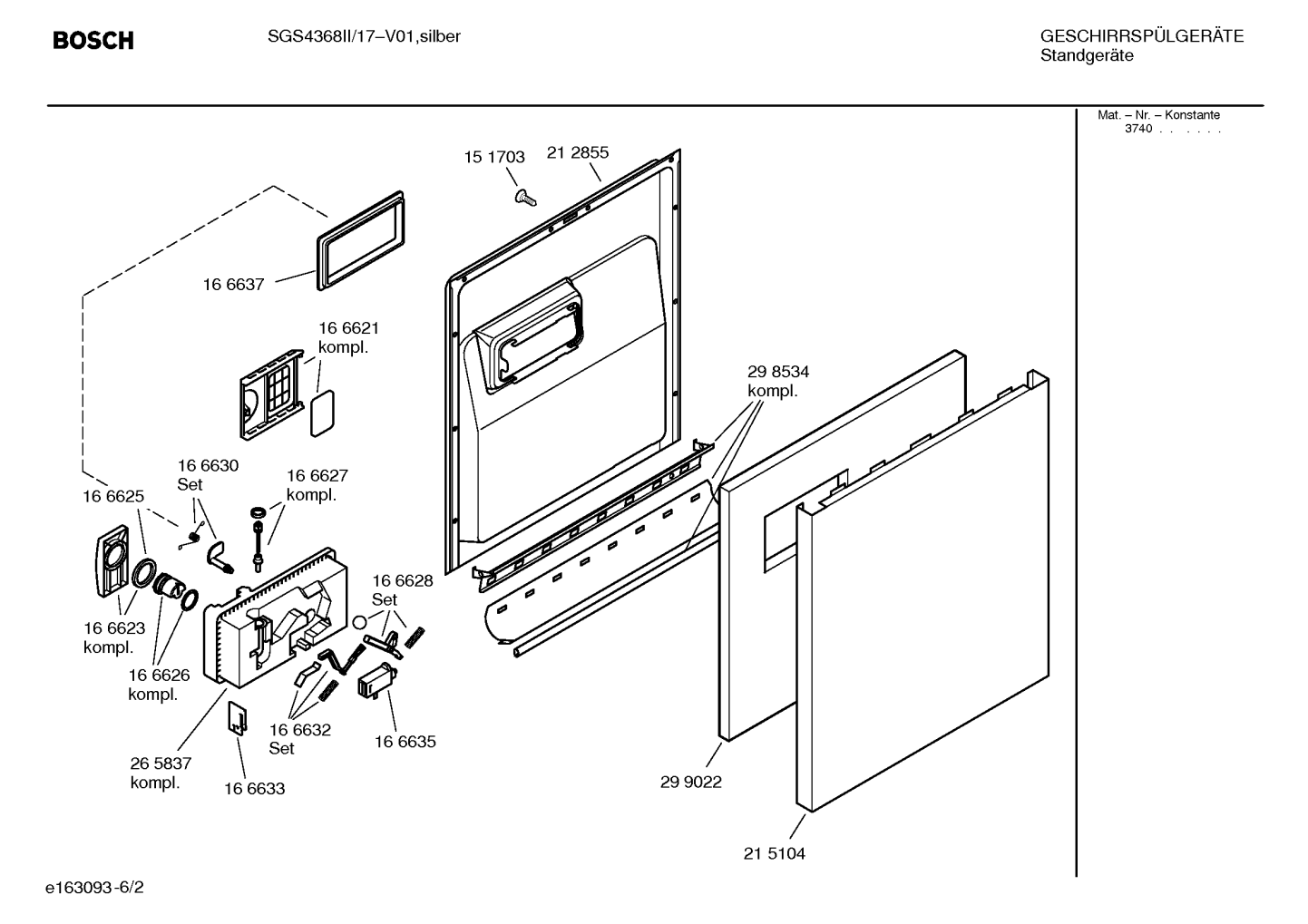 BOSCH

SGS4368II/17–V01,silber

GESCHIRRSPÜLGERÄTE
Standgeräte

Mat. – Nr. – Konstante
3740 . . . . . .

15 1703
21 2855

16 6637

16 6621
kompl.

29 8534
kompl.

16 6630
Set

16 6627
kompl.

16 6625

16 6628
Set

16 6623
kompl.

16 6626
kompl.

16 6632
Set

16 6635

26 5837
kompl.

16 6633

29 9022

21 5104

e163093-6/2