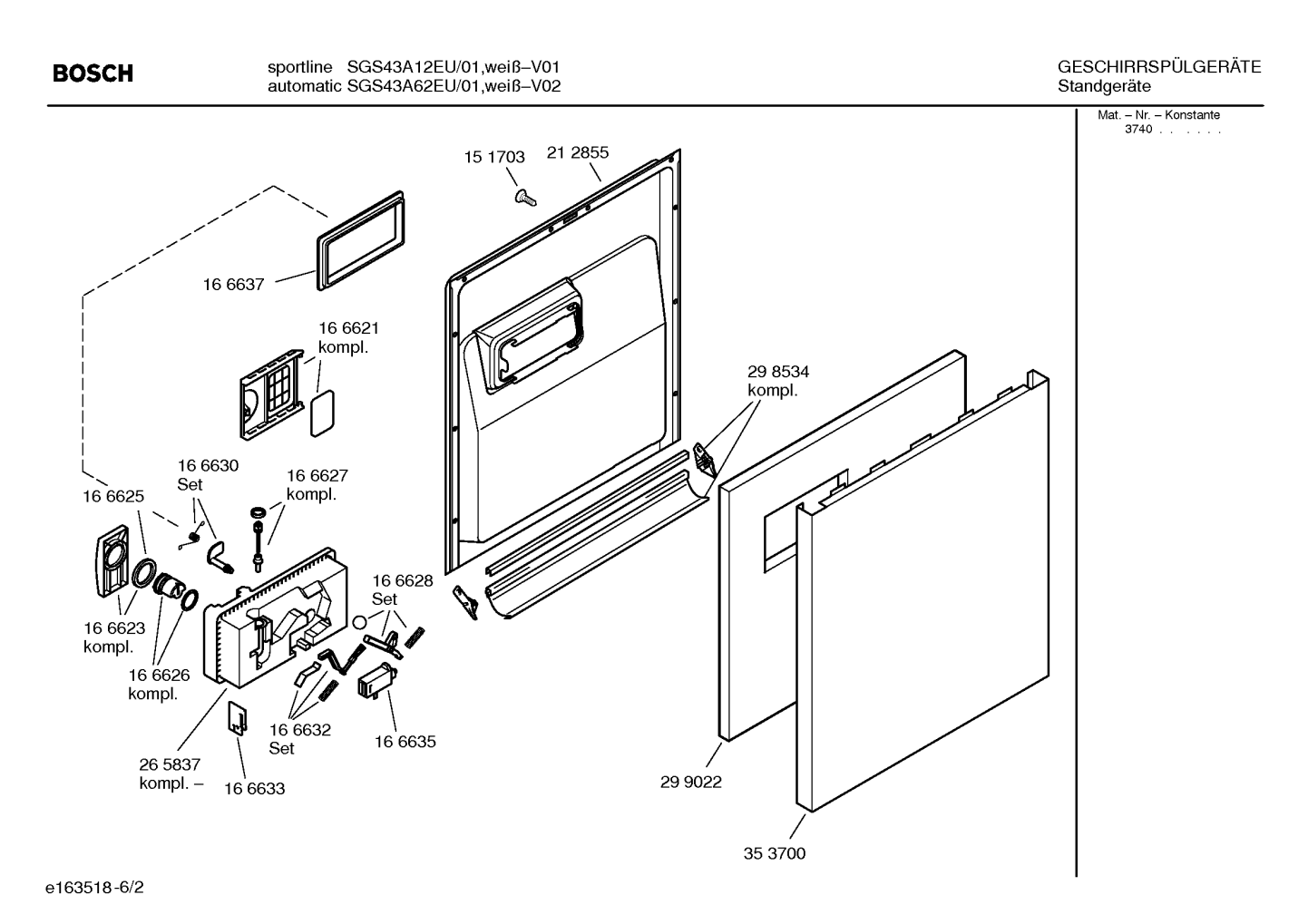 BOSCH

sportline SGS43A12EU/01,weiß–V01
automatic SGS43A62EU/01,weiß–V02

GESCHIRRSPÜLGERÄTE
Standgeräte

Mat. – Nr. – Konstante
3740 . . . . . .

15 1703
21 2855
16 6637
16 6621
kompl.
29 8534
kompl.
16 6630
Set
16 6627
kompl.
16 6625
16 6628
Set
16 6623
kompl.
16 6626
kompl.
16 6632
Set
16 6635
26 5837
kompl. –
16 6633
29 9022
35 3700

e163518-6/2