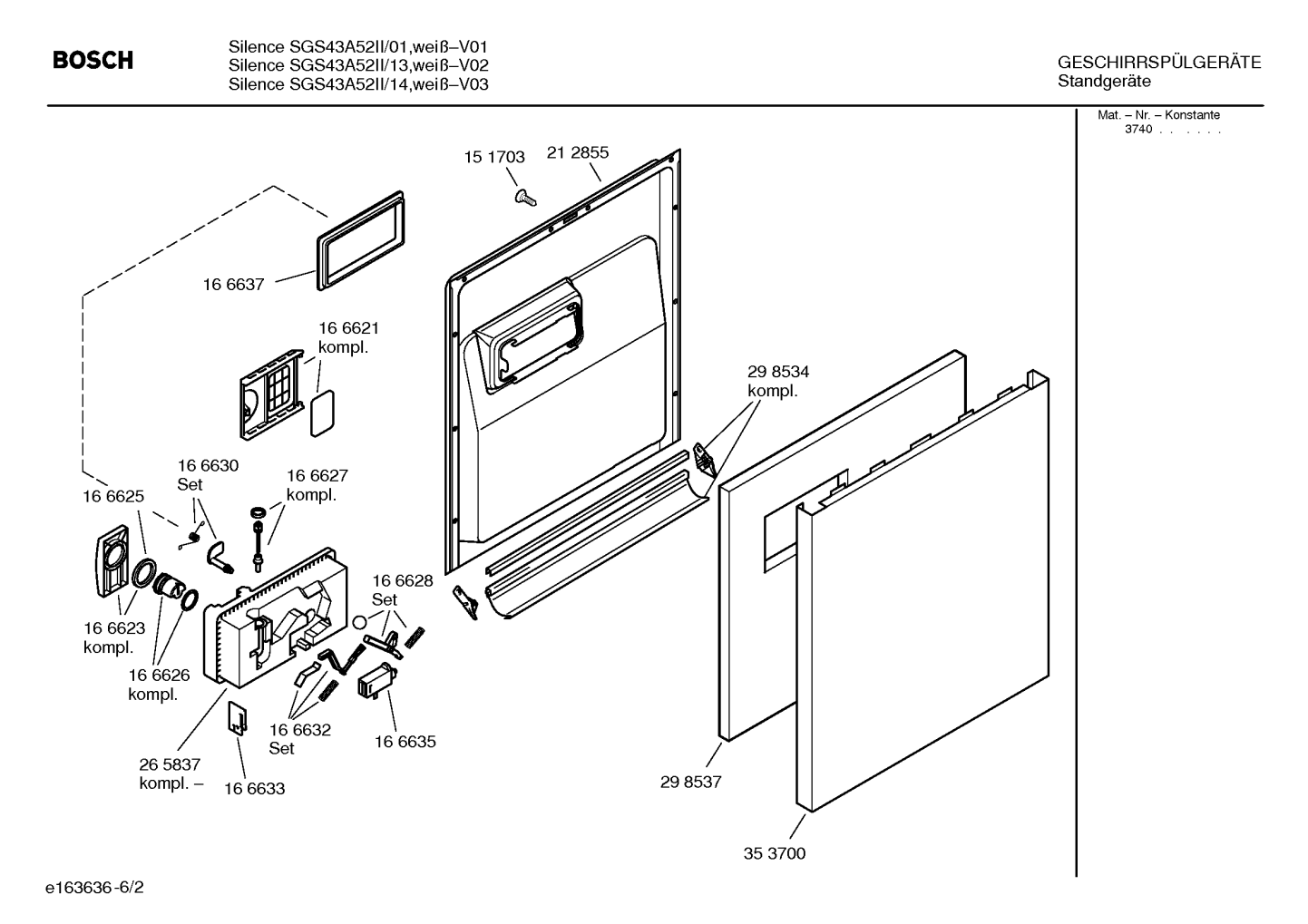 BOSCH

Silence SGS43A52II/01,weiß–V01
Silence SGS43A52II/13,weiß–V02
Silence SGS43A52II/14,weiß–V03

GESCHIRRSPÜLGERÄTE
Standgeräte

Mat. – Nr. – Konstante
3740 . . . . . .

15 1703
21 2855
16 6637
16 6621
kompl.
29 8534
kompl.
16 6630
Set
16 6627
kompl.
16 6625
16 6628
Set
16 6623
kompl.
16 6626
kompl.
16 6632
Set
16 6635
26 5837
kompl. –
16 6633
29 8537
35 3700

e163636-6/2