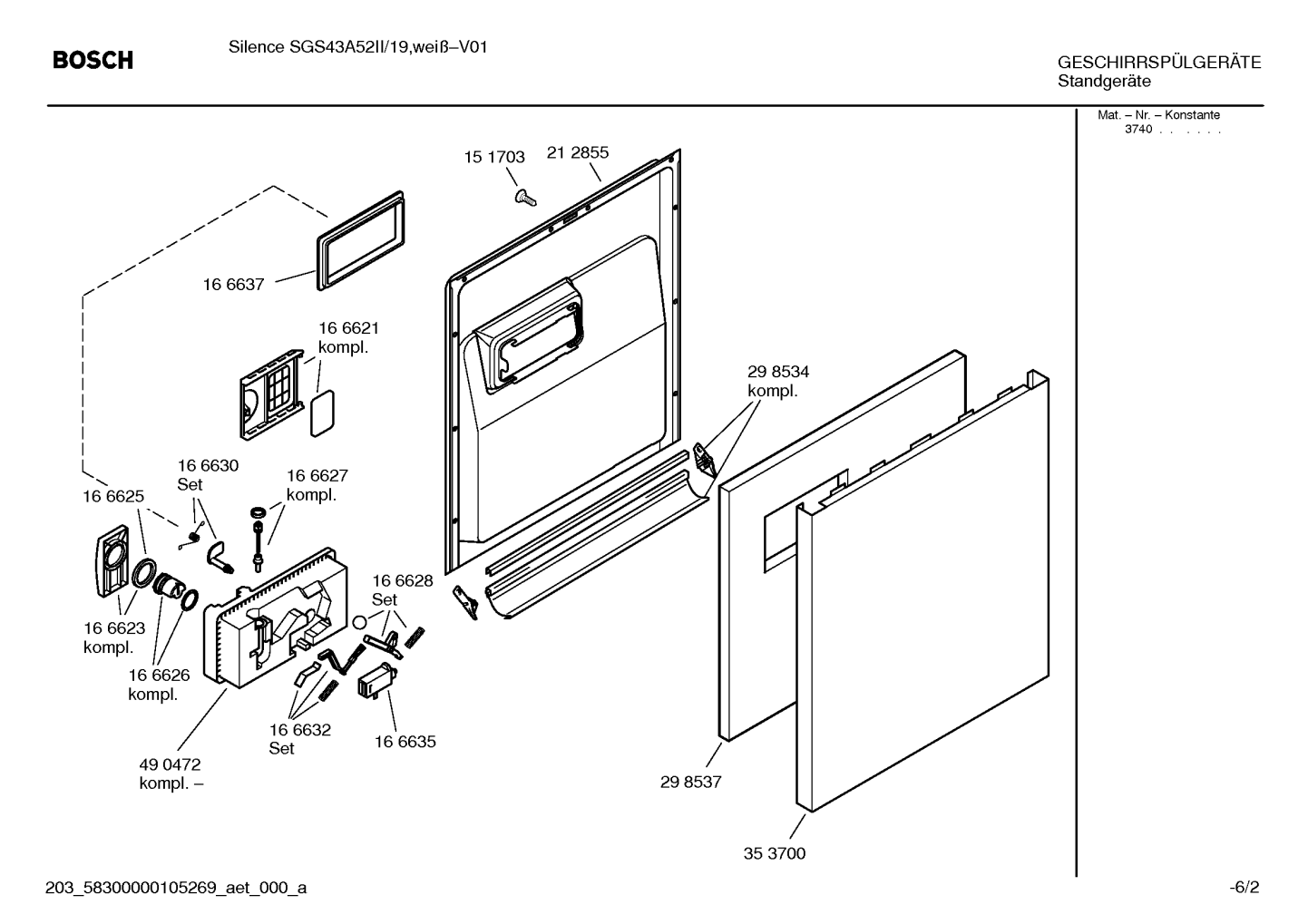 BOSCH

Silence SGS43A52II/19,weiß–V01

GESCHIRRSPÜLGERÄTE
Standgeräte

Mat. – Nr. – Konstante
3740 . . . . . .

15 1703
21 2855
16 6637
16 6621
kompl.
29 8534
kompl.
16 6630
Set
16 6627
kompl.
16 6625
16 6628
Set
16 6623
kompl.
16 6626
kompl.
16 6632
Set
16 6635
49 0472
kompl. –
29 8537
35 3700

203_58300000105269_aet_000_a

-6/2