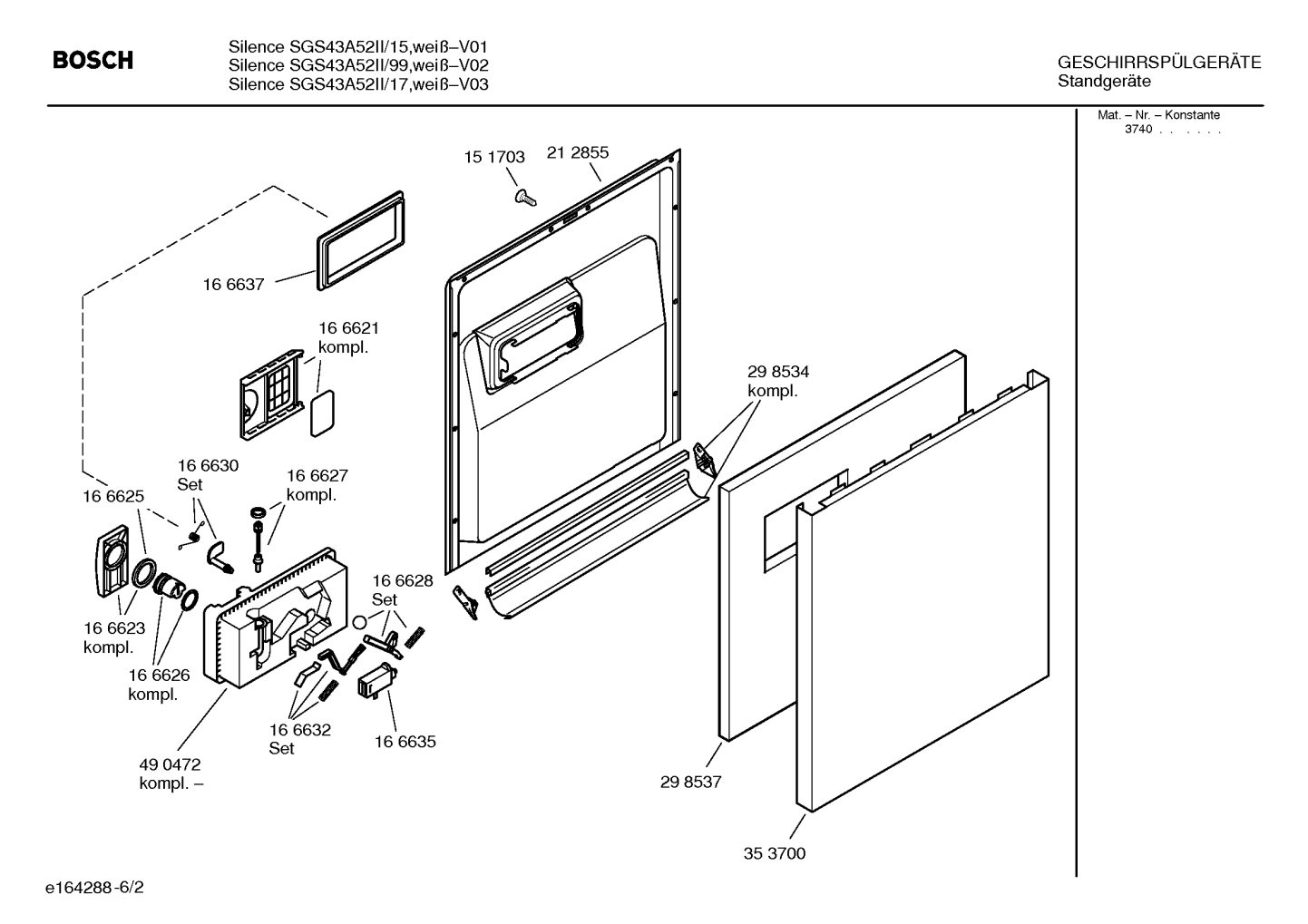 BOSCH

Silence SGS43A52II/15,weiß–V01
Silence SGS43A52II/99,weiß–V02
Silence SGS43A52II/17,weiß–V03

GESCHIRRSPÜLGERÄTE
Standgeräte

Mat. – Nr. – Konstante
3740 . . . . . .

15 1703
21 2855
16 6637
16 6621
kompl.
29 8534
kompl.
16 6630
Set
16 6627
kompl.
16 6625
16 6628
Set
16 6623
kompl.
16 6626
kompl.
16 6632
Set
16 6635
49 0472
kompl. –
29 8537
35 3700

e164288-6/2