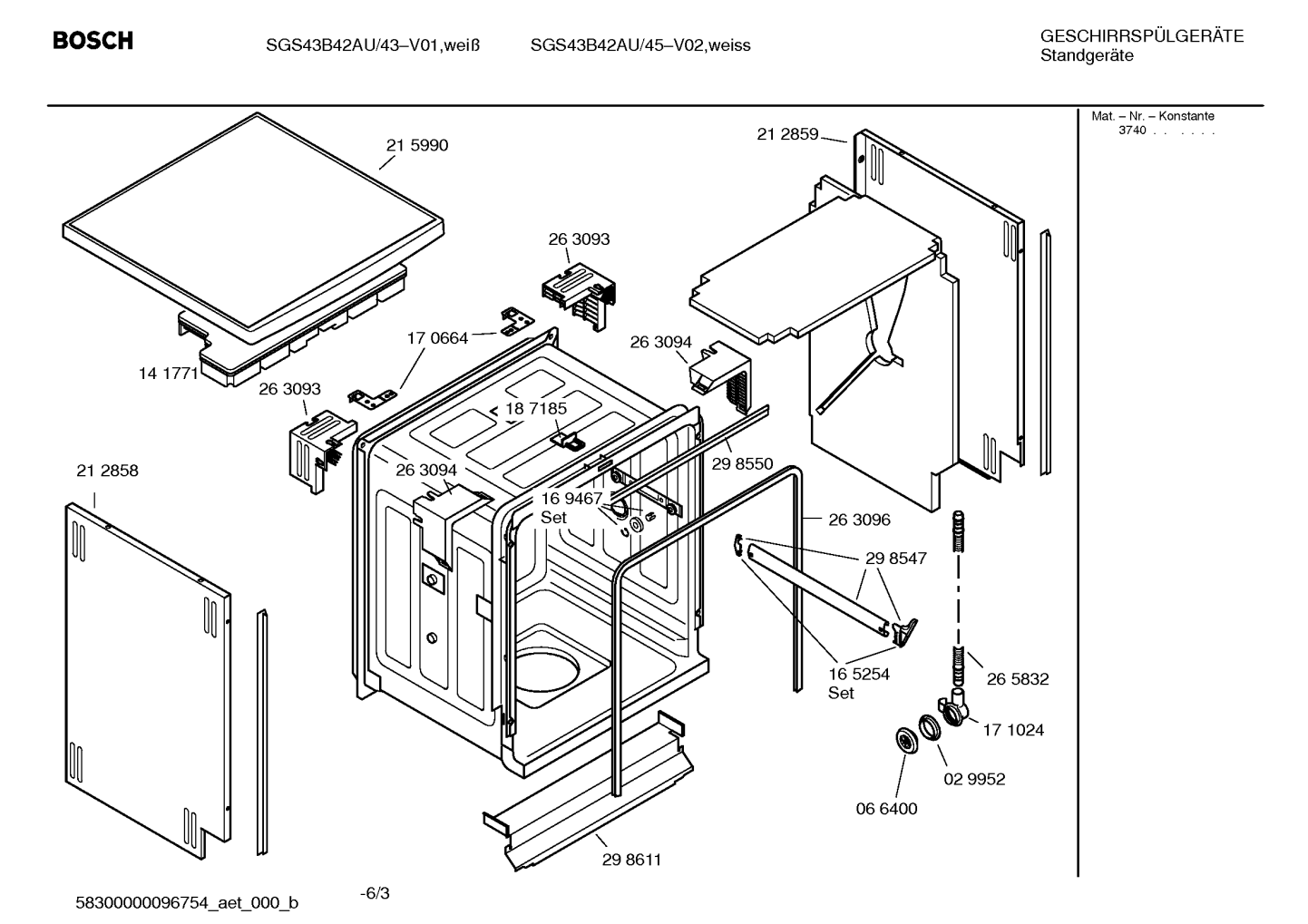 BOSCH SGS43B42AU/43–V01,weiß SGS43B42AU/45–V02,weiss

GESCHIRRSPÜLGERÄTE
Standgeräte

Mat. – Nr. – Konstante
3740 . . . . . .

21 5990
21 2859
26 3093
17 0664
26 3094
14 1771
26 3093
18 7185
29 8550
21 2858
26 3094
16 9467
Set
26 3096
29 8547
16 5254
Set
26 5832
17 1024
02 9952
06 6400
29 8611

58300000096754_aet_000_b -6/3