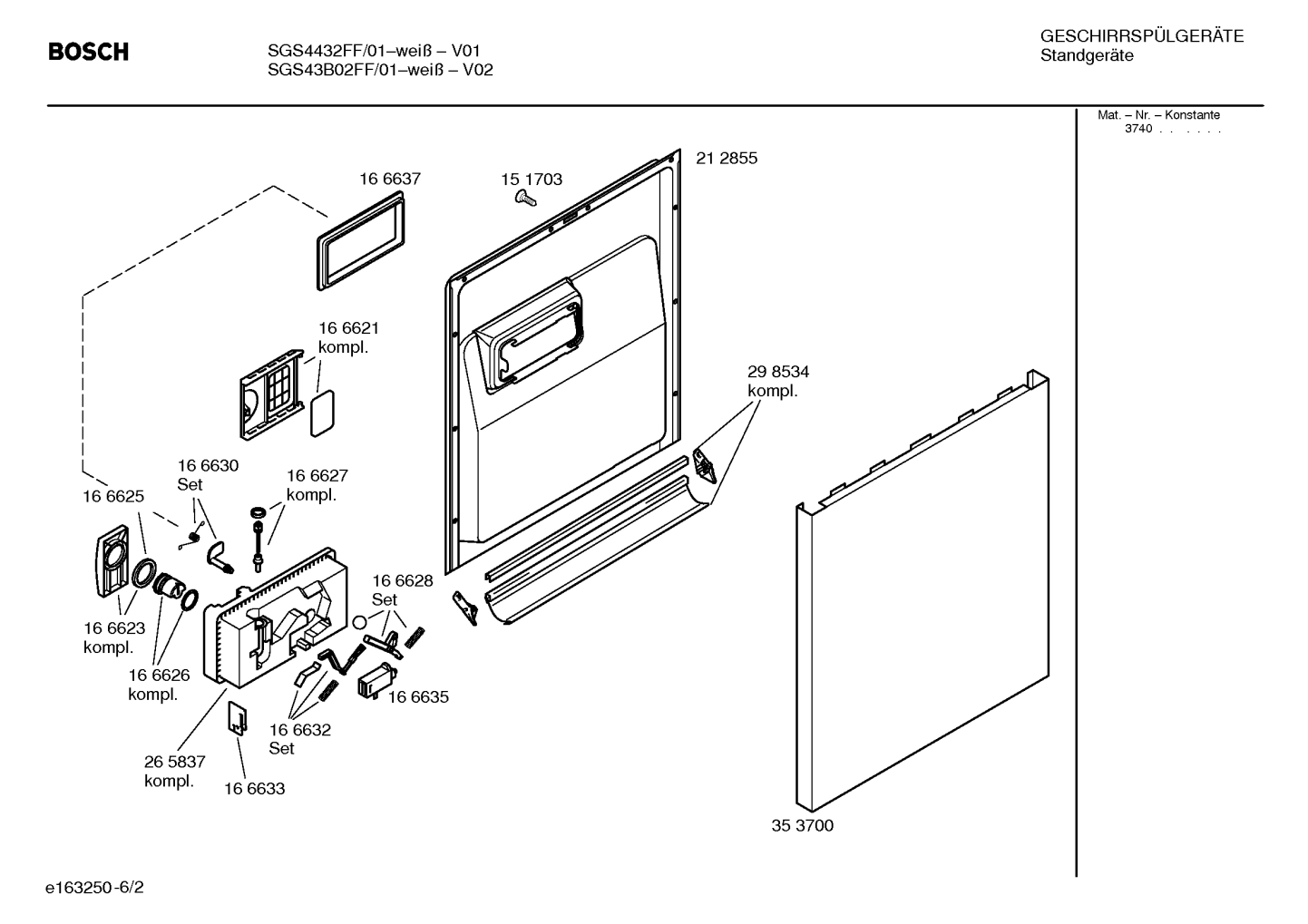 BOSCH

SGS4432FF/01–weiß – V01
SGS43B02FF/01–weiß – V02

GESCHIRRSPÜLGERÄTE
Standgeräte

Mat. – Nr. – Konstante
3740 . . . . . .

16 6637

15 1703

21 2855

16 6621
kompl.

29 8534
kompl.

16 6630
Set

16 6627
kompl.

16 6625

16 6628
Set

16 6623
kompl.

16 6626
kompl.

16 6635

16 6632
Set

26 5837
kompl.

16 6633

35 3700

e163250-6/2