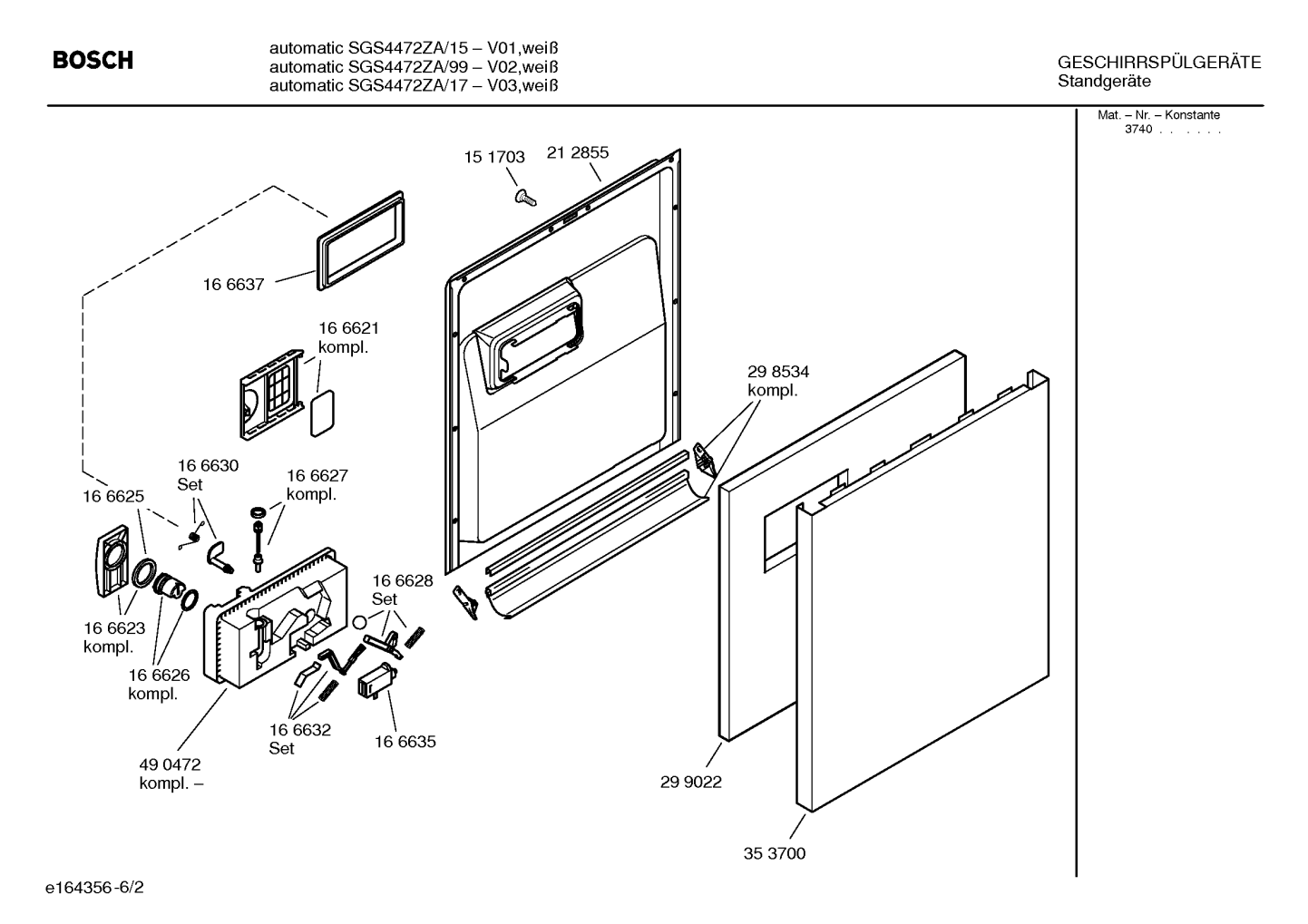 BOSCH

automatic SGS4472ZA/15 – V01,weiß
automatic SGS4472ZA/99 – V02,weiß
automatic SGS4472ZA/17 – V03,weiß

GESCHIRRSPÜLGERÄTE
Standgeräte

Mat. – Nr. – Konstante
3740 . . . . . .

15 1703
21 2855
16 6637
16 6621
kompl.
29 8534
kompl.
16 6630
Set
16 6627
kompl.
16 6625
16 6628
Set
16 6623
kompl.
16 6626
kompl.
16 6632
Set
16 6635
49 0472
kompl. –
29 9022
35 3700

e164356-6/2