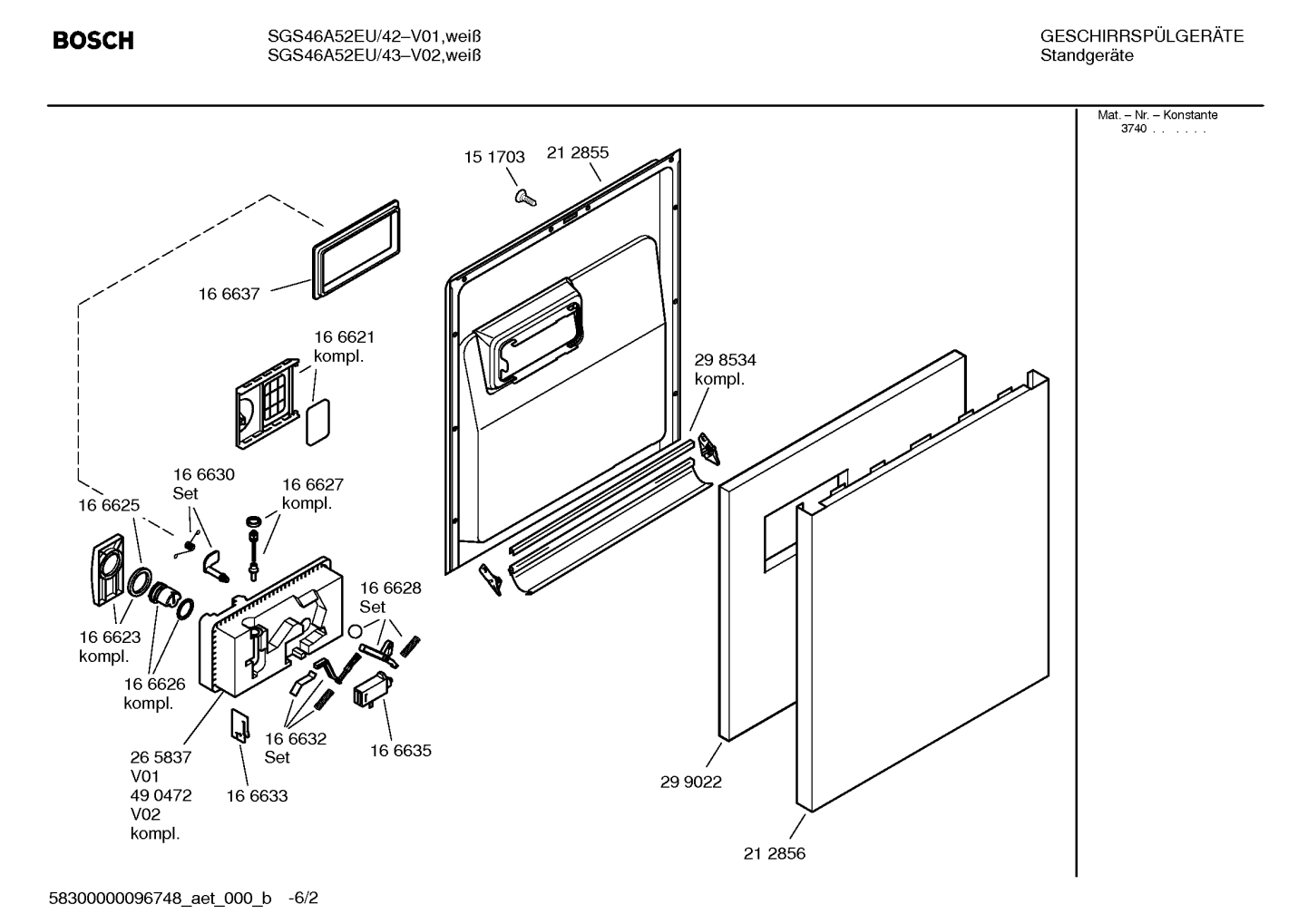 BOSCH

SGS46A52EU/42–V01,weiß
SGS46A52EU/43–V02,weiß

GESCHIRRSPÜLGERÄTE
Standgeräte

Mat. – Nr. – Konstante
3740 . . . . . .

15 1703
21 2855

16 6637

16 6621
kompl.

29 8534
kompl.

16 6630
Set

16 6627
kompl.

16 6625

16 6628
Set

16 6623
kompl.

16 6626
kompl.

16 6632
Set

16 6635

26 5837
V01
49 0472
V02
kompl.

16 6633

29 9022

21 2856

58300000096748_aet_000_b -6/2