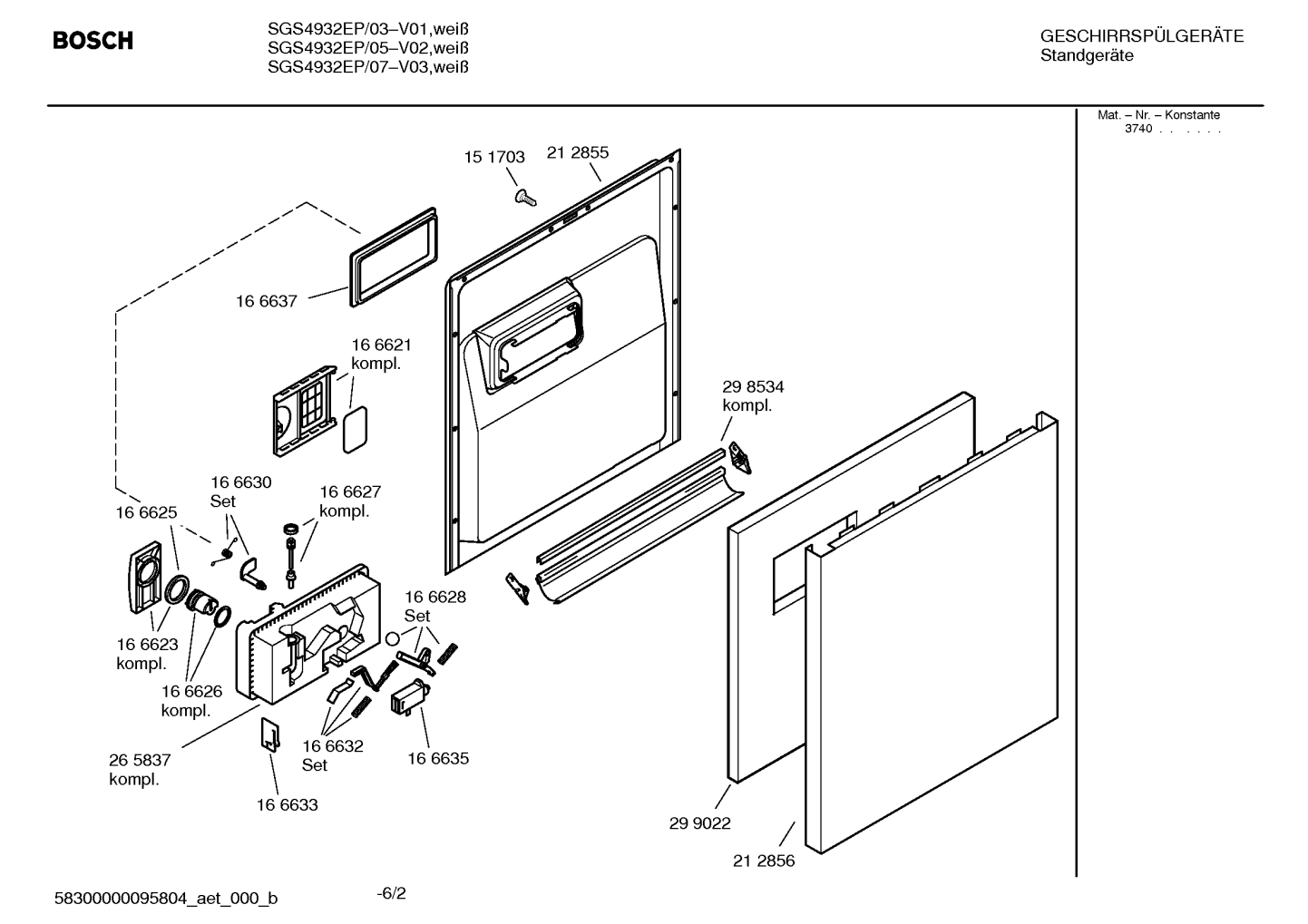 BOSCH

SGS4932EP/03–V01,weiß
SGS4932EP/05–V02,weiß
SGS4932EP/07–V03,weiß

GESCHIRRSPÜLGERÄTE
Standgeräte

Mat. – Nr. – Konstante
3740 . . . . . .

15 1703
21 2855
16 6637
16 6621
kompl.
29 8534
kompl.
16 6630
Set
16 6627
kompl.
16 6625
16 6628
Set
16 6623
kompl.
16 6626
kompl.
26 5837
kompl.
16 6632
Set
16 6635
16 6633
29 9022
21 2856

58300000095804_aet_000_b

-6/2