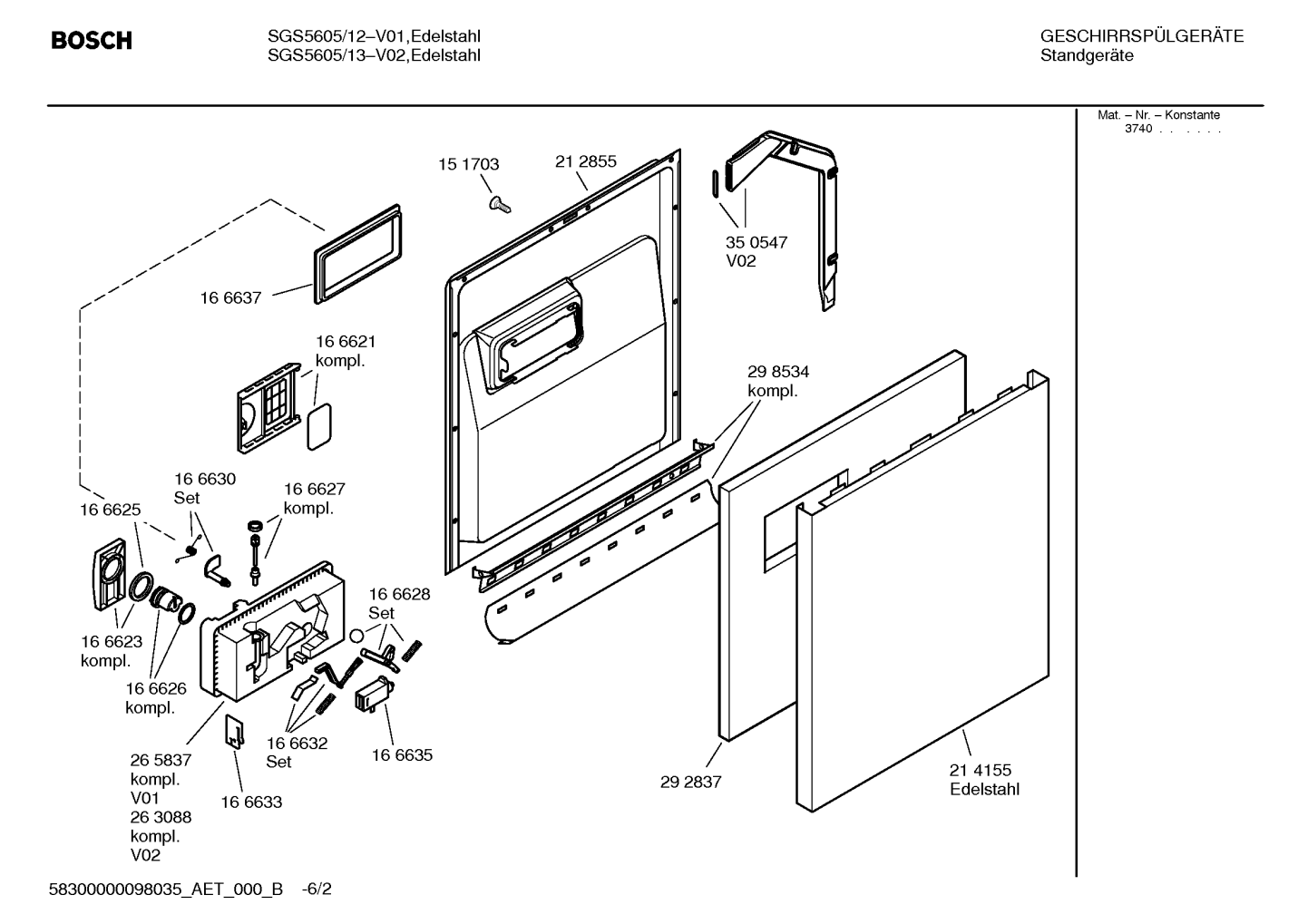 BOSCH

SGS5605/12–V01,Edelstahl
SGS5605/13–V02,Edelstahl

GESCHIRRSPÜLGERÄTE
Standgeräte

Mat. – Nr. – Konstante
3740 . . . . . .

15 1703

21 2855

35 0547
V02

16 6637

16 6621
kompl.

29 8534
kompl.

16 6630
Set

16 6627
kompl.

16 6625

16 6628
Set

16 6623
kompl.

16 6626
kompl.

16 6632
Set

16 6635

26 5837
kompl.
V01
26 3088
kompl.
V02

16 6633

29 2837

21 4155
Edelstahl

58300000098035_AET_000_B -6/2