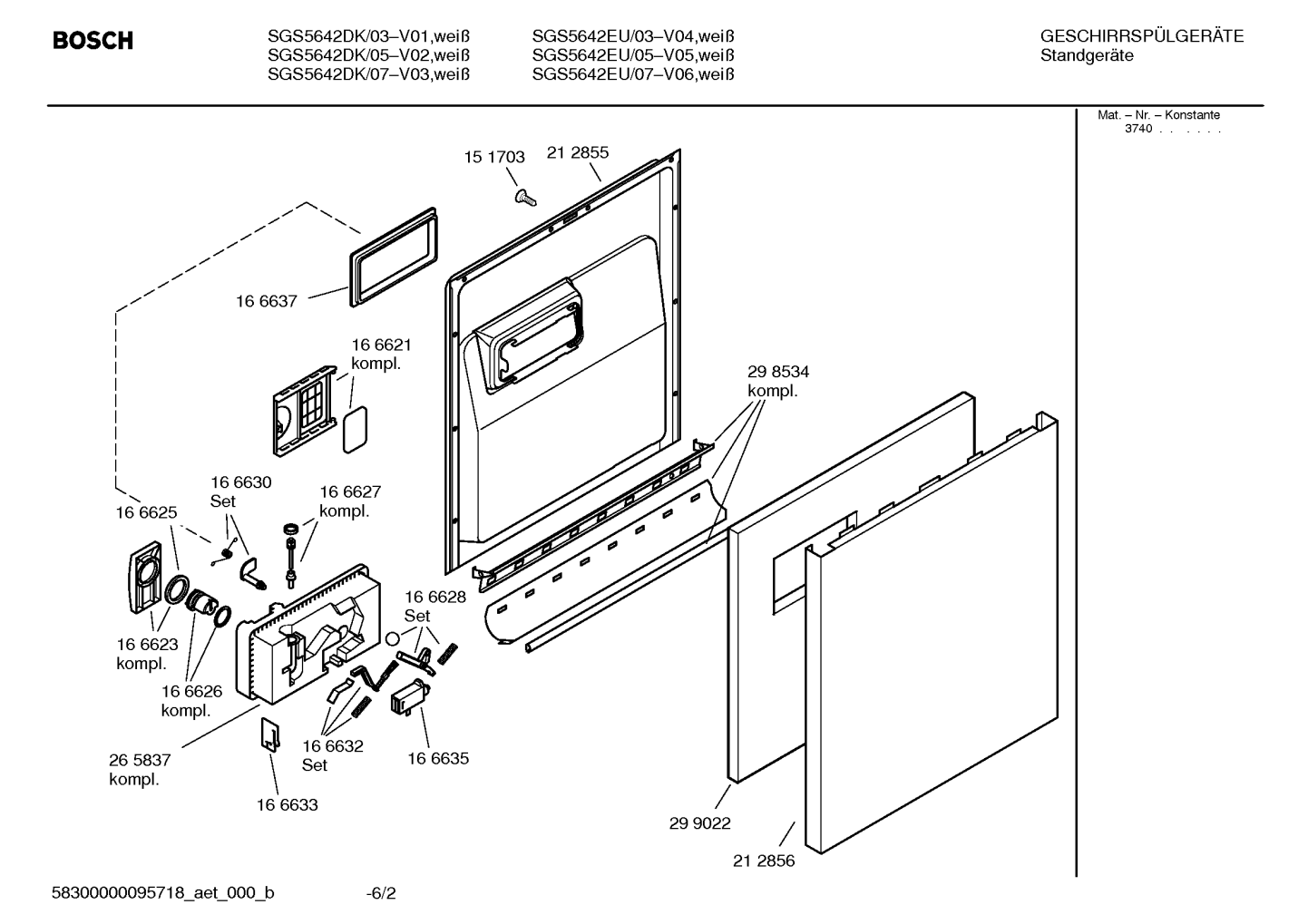 BOSCH

SGS5642DK/03–V01,weiß
SGS5642DK/05–V02,weiß
SGS5642DK/07–V03,weiß

SGS5642EU/03–V04,weiß
SGS5642EU/05–V05,weiß
SGS5642EU/07–V06,weiß

GESCHIRRSPÜLGERÄTE
Standgeräte

Mat. – Nr. – Konstante
3740 . . . . . .

15 1703
21 2855
16 6637
16 6621
kompl.
29 8534
kompl.
16 6630
Set
16 6627
kompl.
16 6625
16 6628
Set
16 6623
kompl.
16 6626
kompl.
26 5837
kompl.
16 6632
Set
16 6635
16 6633
29 9022
21 2856

58300000095718_aet_000_b -6/2