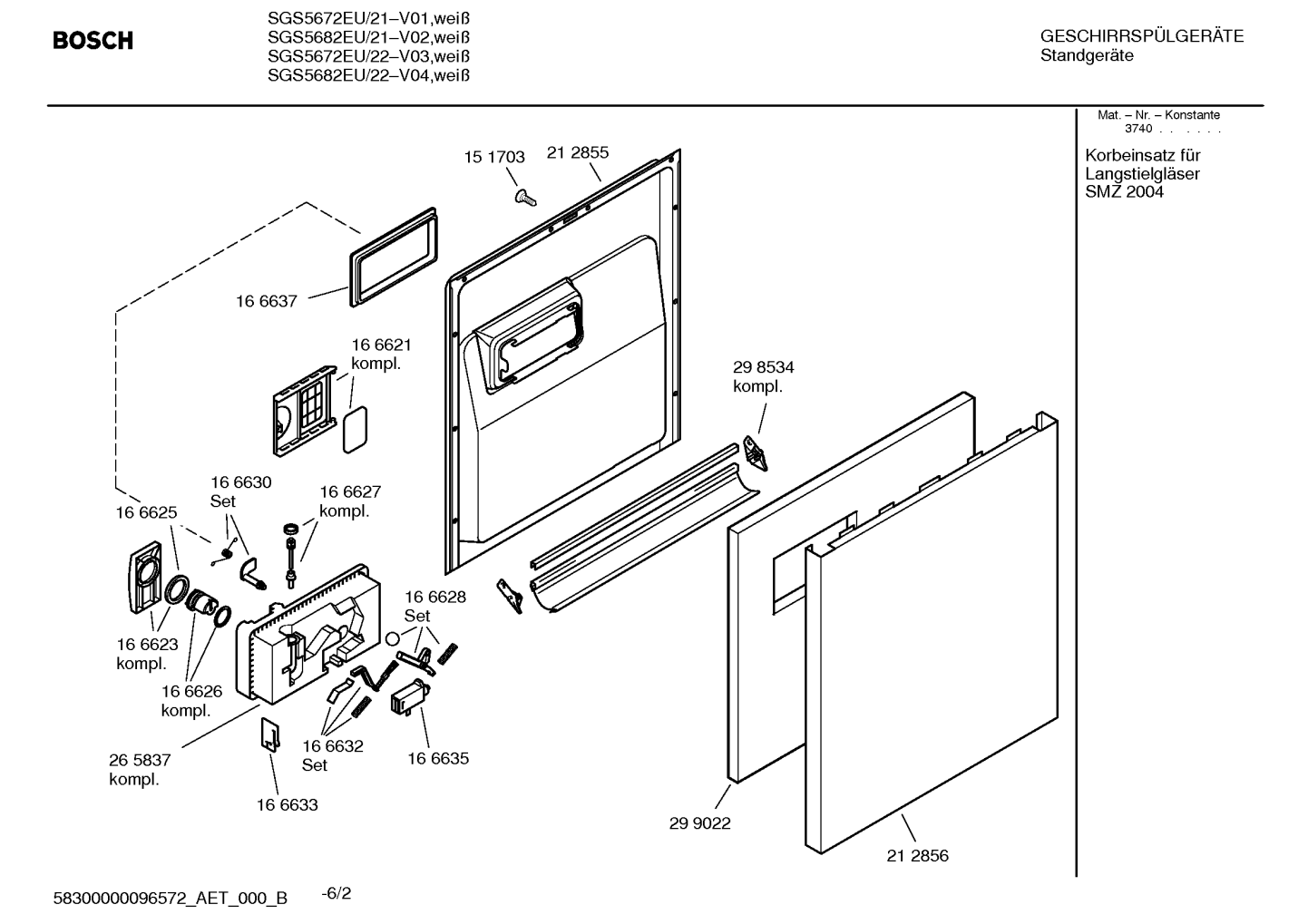 BOSCH

SGS5672EU/21–V01,weiß
SGS5682EU/21–V02,weiß
SGS5672EU/22–V03,weiß
SGS5682EU/22–V04,weiß

GESCHIRRSPÜLGERÄTE
Standgeräte

Mat. – Nr. – Konstante
3740 . . . . . .

Korbeinsatz für
Langstielgläser
SMZ 2004

15 1703
21 2855
16 6637
16 6621
kompl.
29 8534
kompl.
16 6630
Set
16 6627
kompl.
16 6625
16 6628
Set
16 6623
kompl.
16 6626
kompl.
26 5837
kompl.
16 6632
Set
16 6635
16 6633
29 9022
21 2856

58300000096572_AET_000_B -6/2