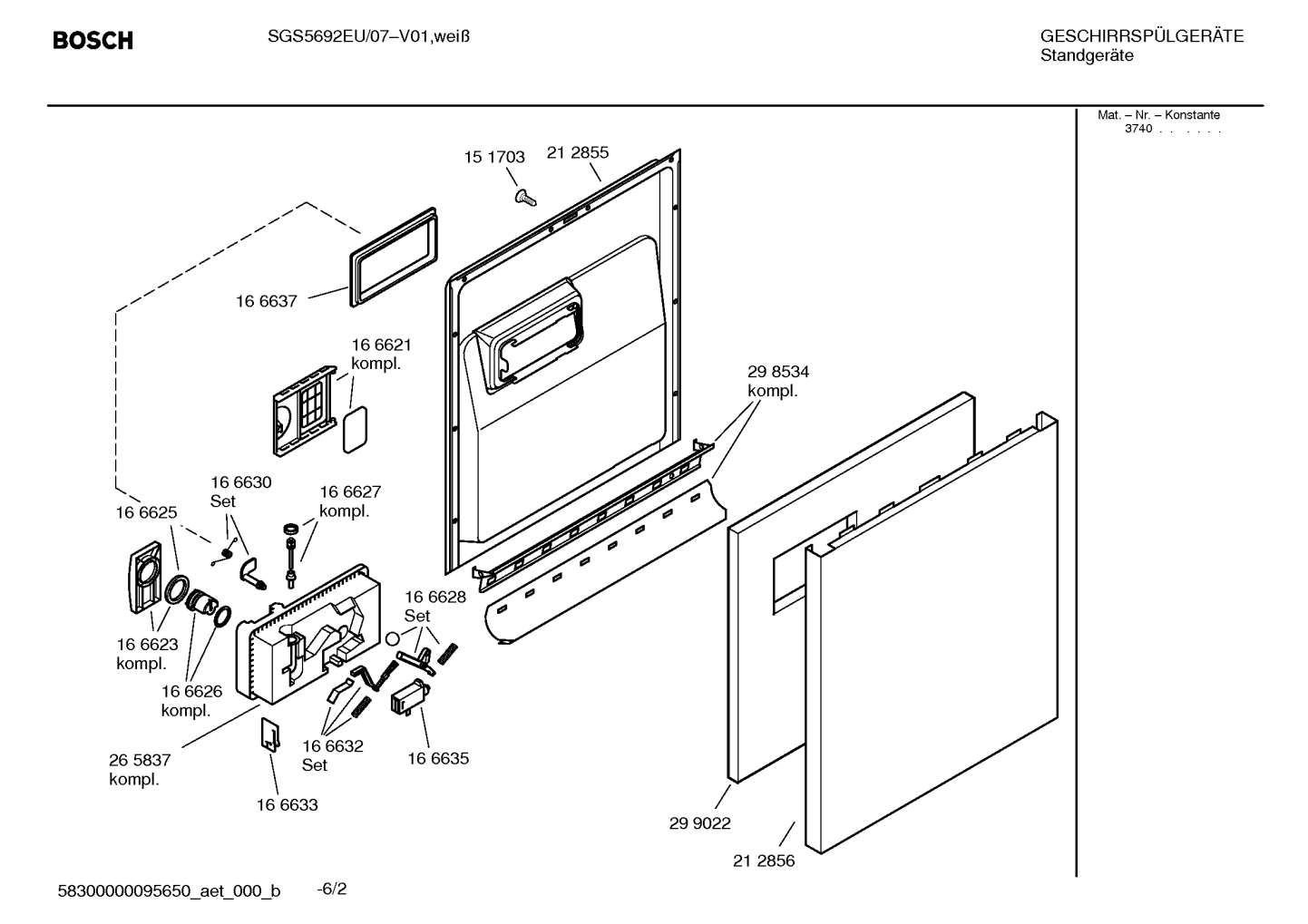 BOSCH

SGS5692EU/07–V01,weiß

GESCHIRRSPÜLGERÄTE
Standgeräte

Mat. – Nr. – Konstante
3740 . . . . . .

15 1703
21 2855

16 6637

16 6621
kompl.

29 8534
kompl.

16 6630
Set

16 6627
kompl.

16 6625

16 6628
Set

16 6623
kompl.

16 6626
kompl.

26 5837
kompl.

16 6632
Set

16 6635

16 6633

29 9022

21 2856

58300000095650_aet_000_b -6/2