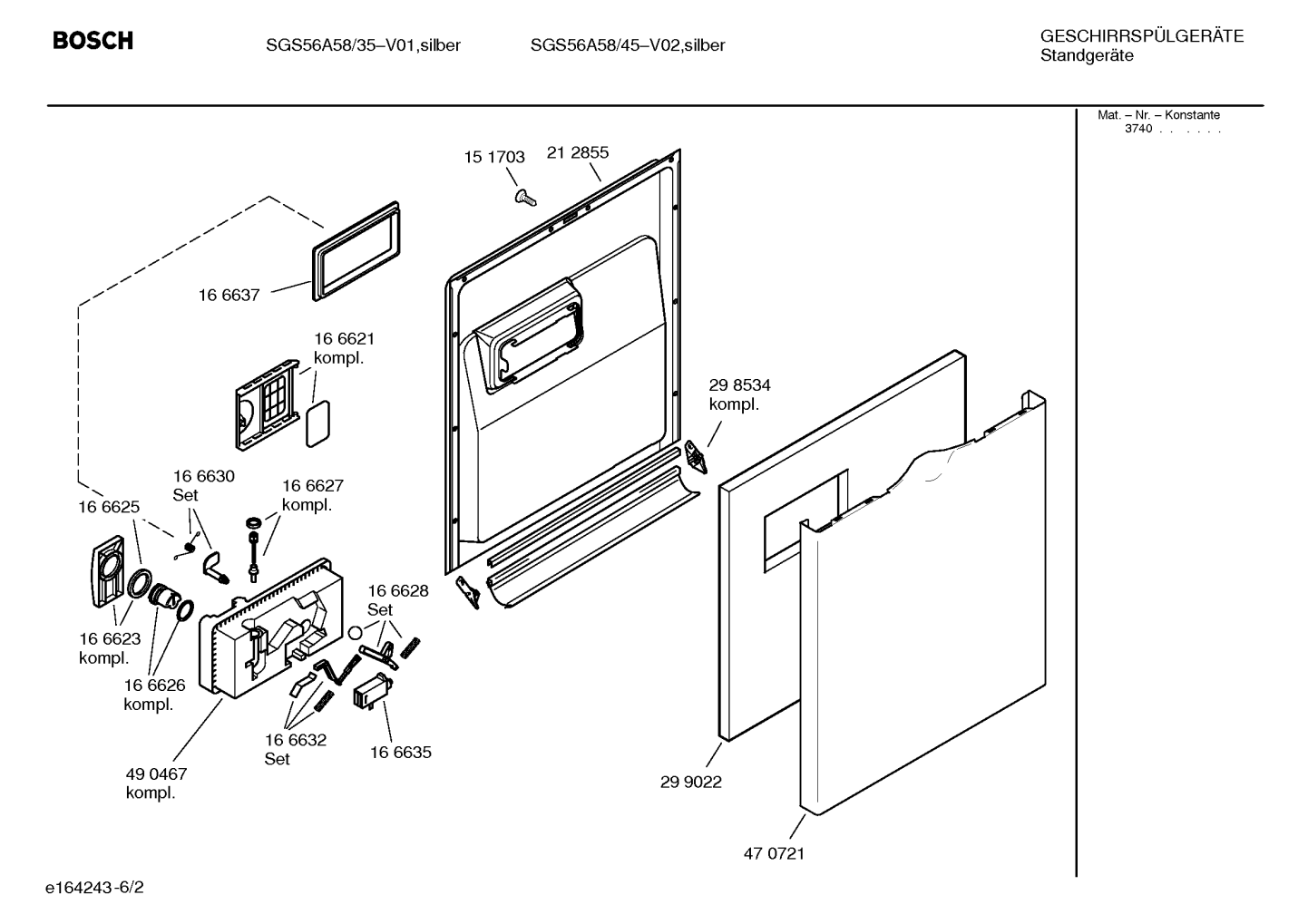 BOSCH

SGS56A58/35–V01,silber

SGS56A58/45–V02,silber

GESCHIRRSPÜLGERÄTE
Standgeräte

Mat. – Nr. – Konstante
3740 . . . . . .

15 1703

21 2855

16 6637

16 6621
kompl.

29 8534
kompl.

16 6630
Set

16 6627
kompl.

16 6625

16 6628
Set

16 6623
kompl.

16 6626
kompl.

16 6632
Set

16 6635

49 0467
kompl.

29 9022

47 0721

e164243-6/2