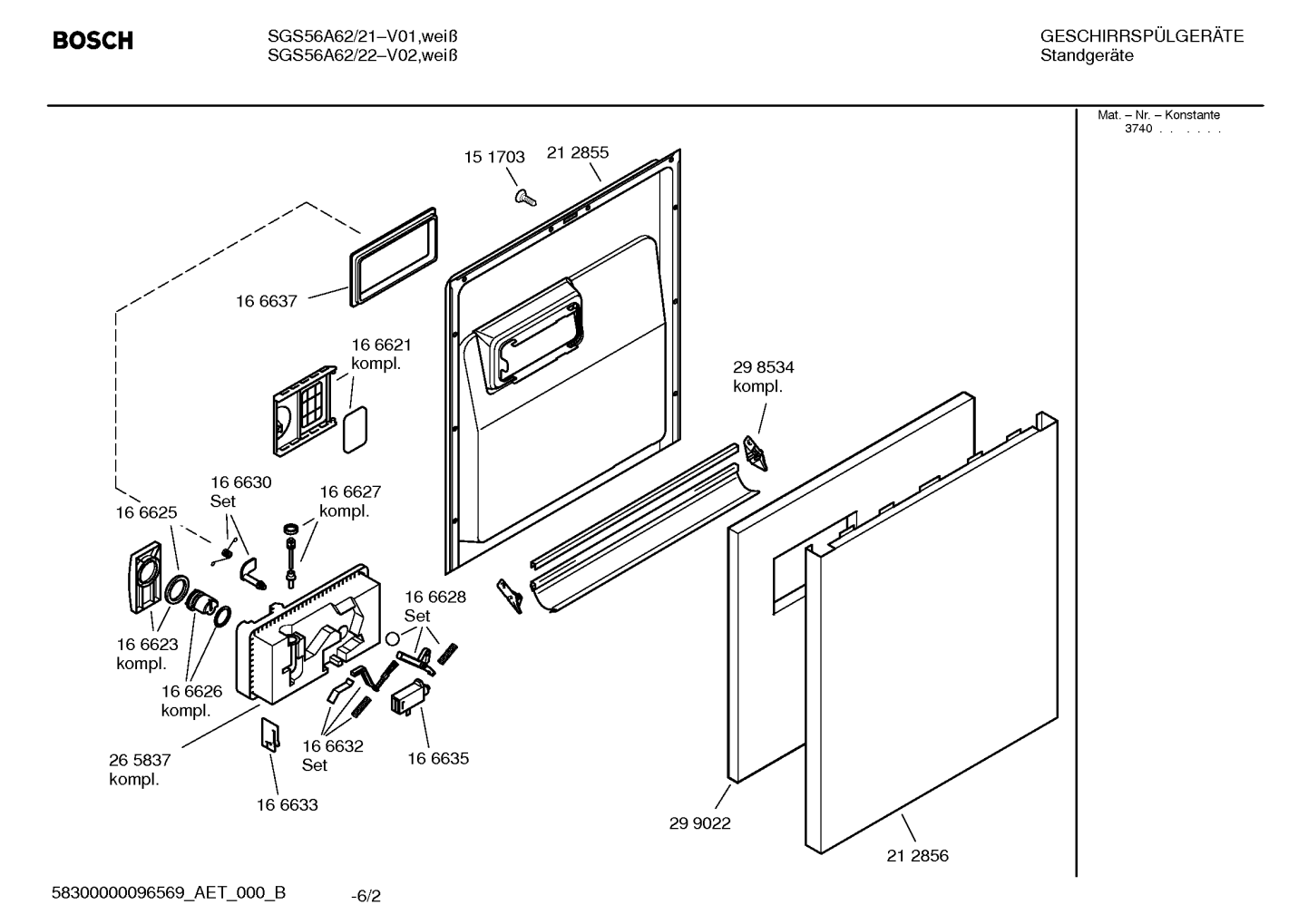 BOSCH

SGS56A62/21–V01,weiß
SGS56A62/22–V02,weiß

GESCHIRRSPÜLGERÄTE
Standgeräte

Mat. – Nr. – Konstante
3740 . . . . . .

15 1703
21 2855
16 6637
16 6621
kompl.
29 8534
kompl.
16 6630
Set
16 6627
kompl.
16 6625
16 6628
Set
16 6623
kompl.
16 6626
kompl.
26 5837
kompl.
16 6632
Set
16 6635
16 6633
29 9022
21 2856

58300000096569_AET_000_B

-6/2