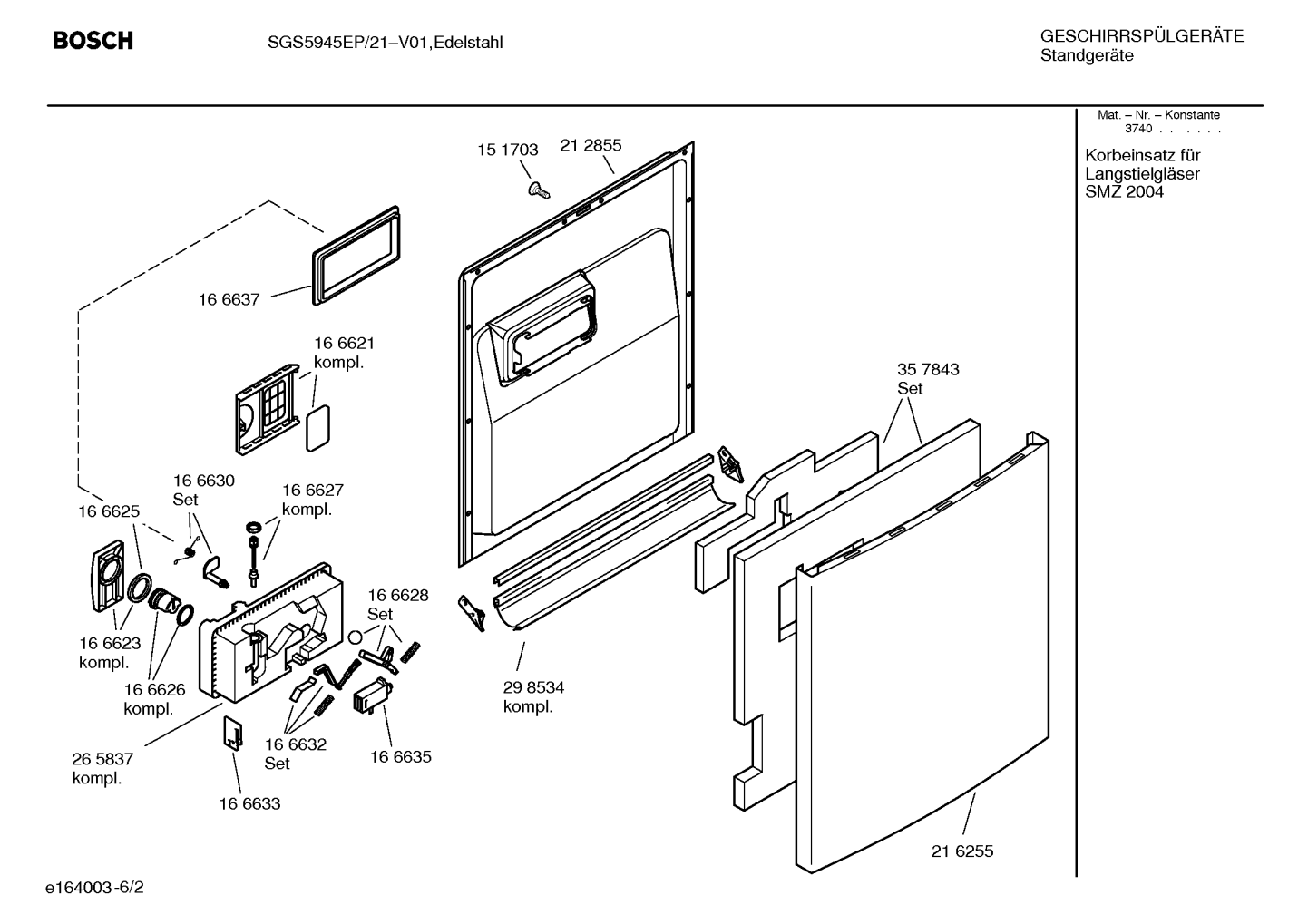 BOSCH

SGS5945EP/21–V01,Edelstahl

GESCHIRRSPÜLGERÄTE
Standgeräte

Mat. – Nr. – Konstante
3740 . . . . . .

Korbeinsatz für
Langstielgläser
SMZ 2004

15 1703
21 2855
16 6637
16 6621
kompl.
35 7843
Set
16 6630
Set
16 6627
kompl.
16 6625
16 6628
Set
16 6623
kompl.
16 6626
kompl.
29 8534
kompl.
26 5837
kompl.
16 6632
Set
16 6635
16 6633
21 6255

e164003-6/2