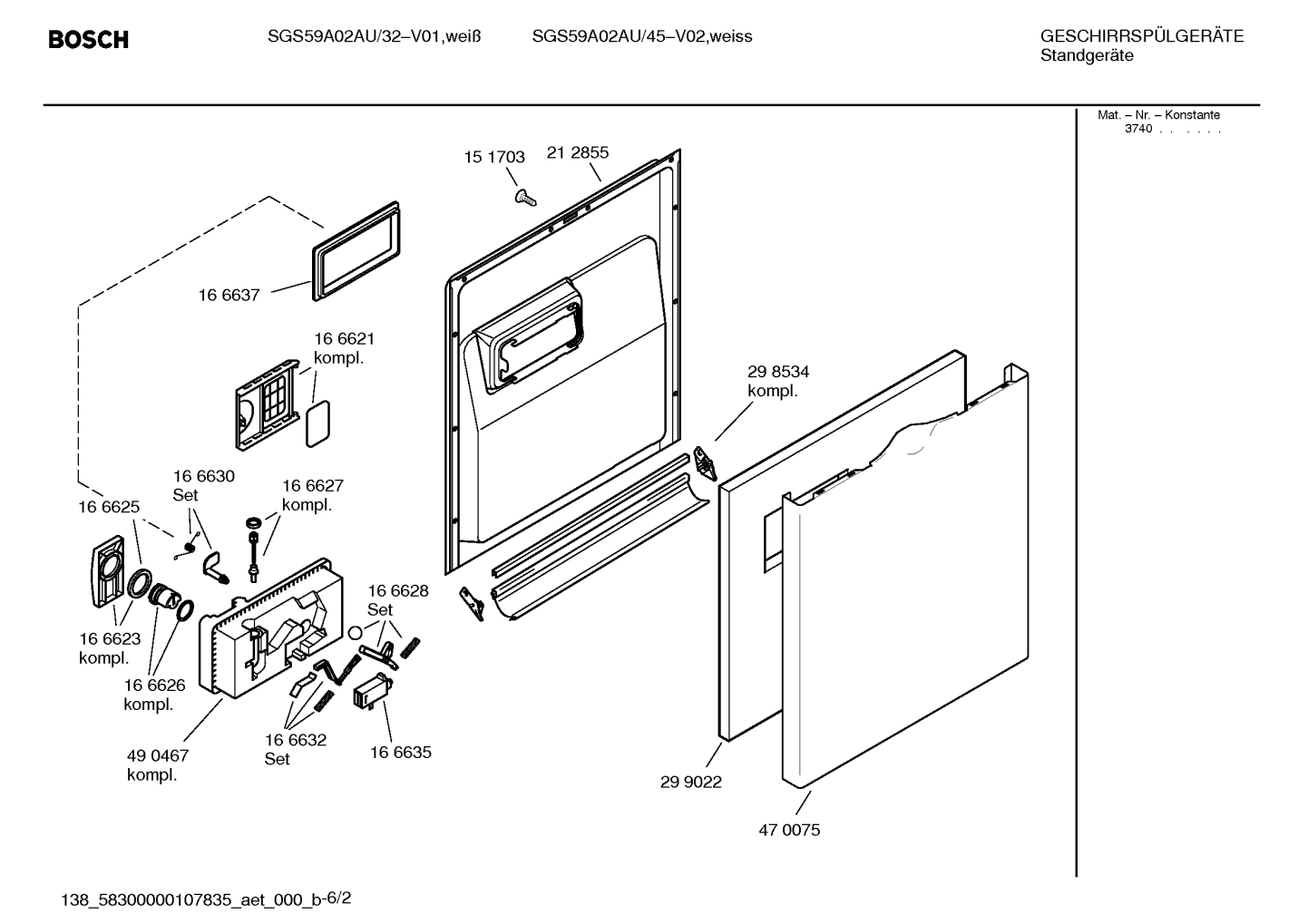 BOSCH SGS59A02AU/32–V01,weiß SGS59A02AU/45–V02,weiss

GESCHIRRSPÜLGERÄTE
Standgeräte

Mat. – Nr. – Konstante
3740 . . . . . .

15 1703
21 2855
16 6637
16 6621
kompl.
29 8534
kompl.
16 6630
Set
16 6627
kompl.
16 6625
16 6628
Set
16 6623
kompl.
16 6626
kompl.
49 0467
kompl.
16 6632
Set
16 6635
29 9022
47 0075

138_58300000107835_aet_000_b-6/2