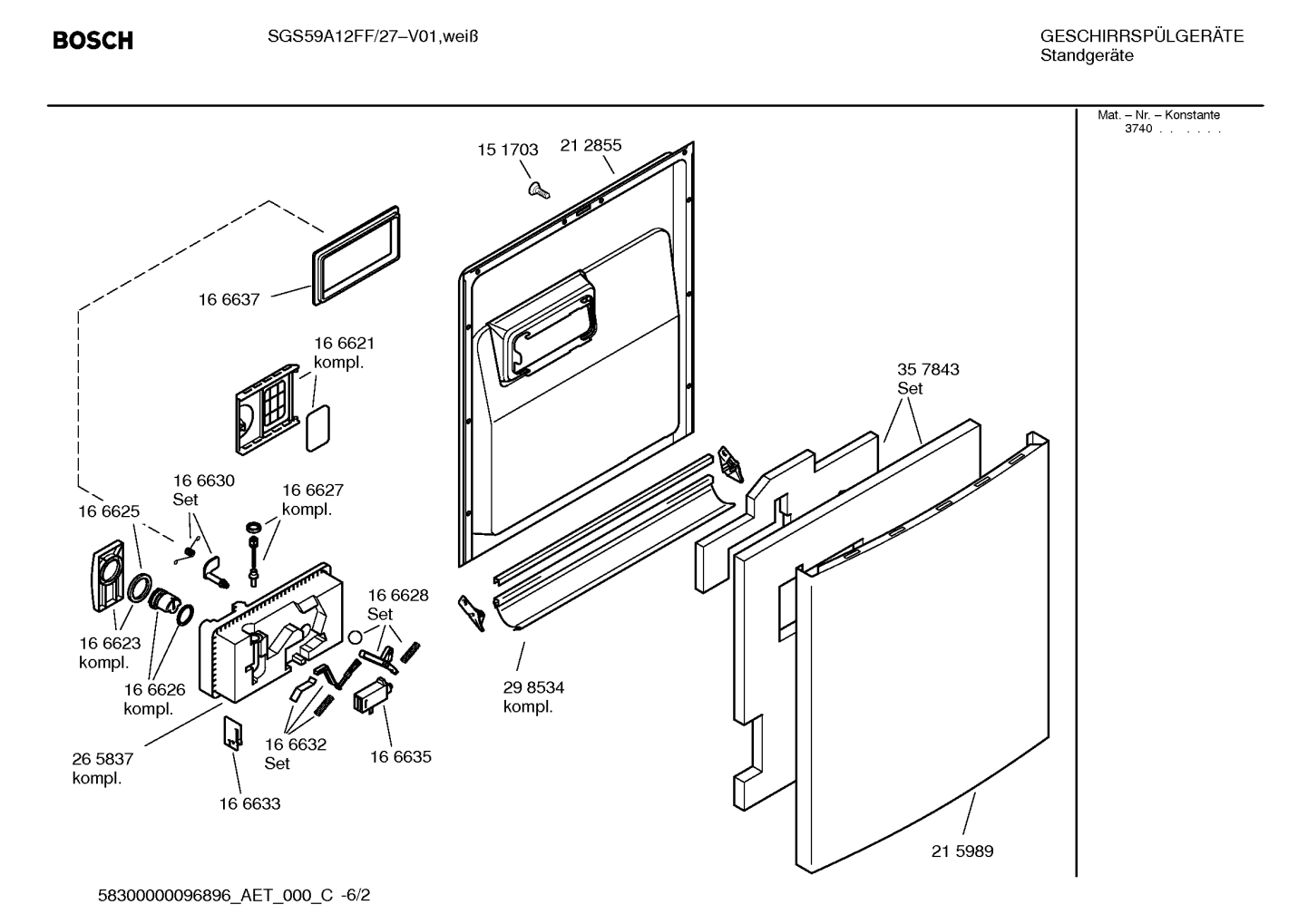 BOSCH

SGS59A12FF/27–V01,weiß

GESCHIRRSPÜLGERÄTE
Standgeräte

Mat. – Nr. – Konstante
3740 . . . . . .

15 1703
21 2855

16 6637

16 6621
kompl.

35 7843
Set

16 6630
Set

16 6627
kompl.

16 6625

16 6628
Set

16 6623
kompl.

16 6626
kompl.

29 8534
kompl.

26 5837
kompl.

16 6632
Set

16 6635

16 6633

21 5989

58300000096896_AET_000_C -6/2