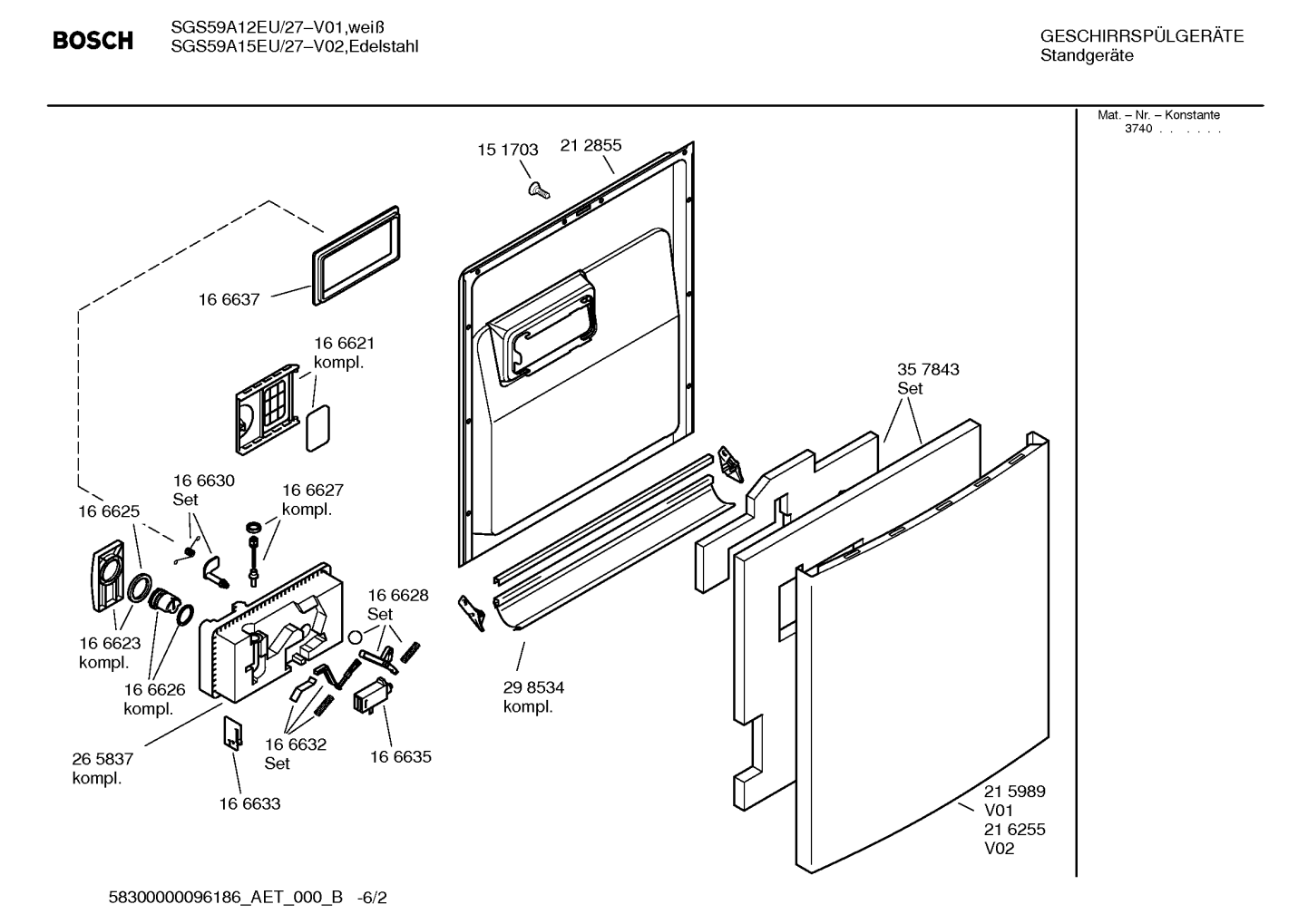 BOSCH

SGS59A12EU/27–V01,weiß
SGS59A15EU/27–V02,Edelstahl

GESCHIRRSPÜLGERÄTE
Standgeräte

Mat. – Nr. – Konstante
3740 . . . . . .

15 1703

21 2855

16 6637

16 6621
kompl.

35 7843
Set

16 6630
Set

16 6627
kompl.

16 6625

16 6628
Set

16 6623
kompl.

16 6626
kompl.

29 8534
kompl.

26 5837
kompl.

16 6632
Set

16 6635

16 6633

21 5989
V01
21 6255
V02

58300000096186_AET_000_B -6/2