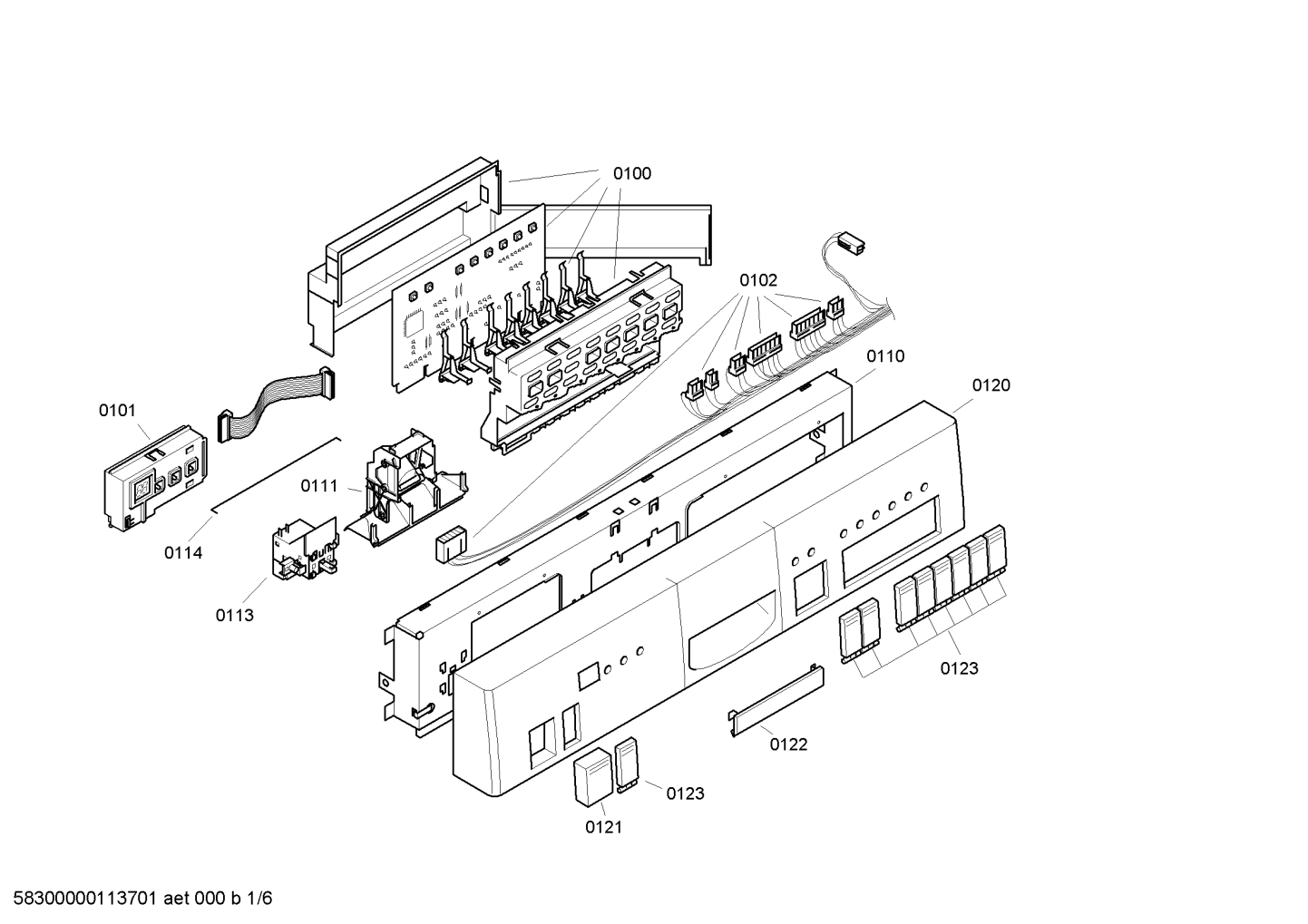 0100

0102

0110

0120

0101

0111

0114

0113

0123

0122

0123

0121

58300000113701 aet 000 b 1/6