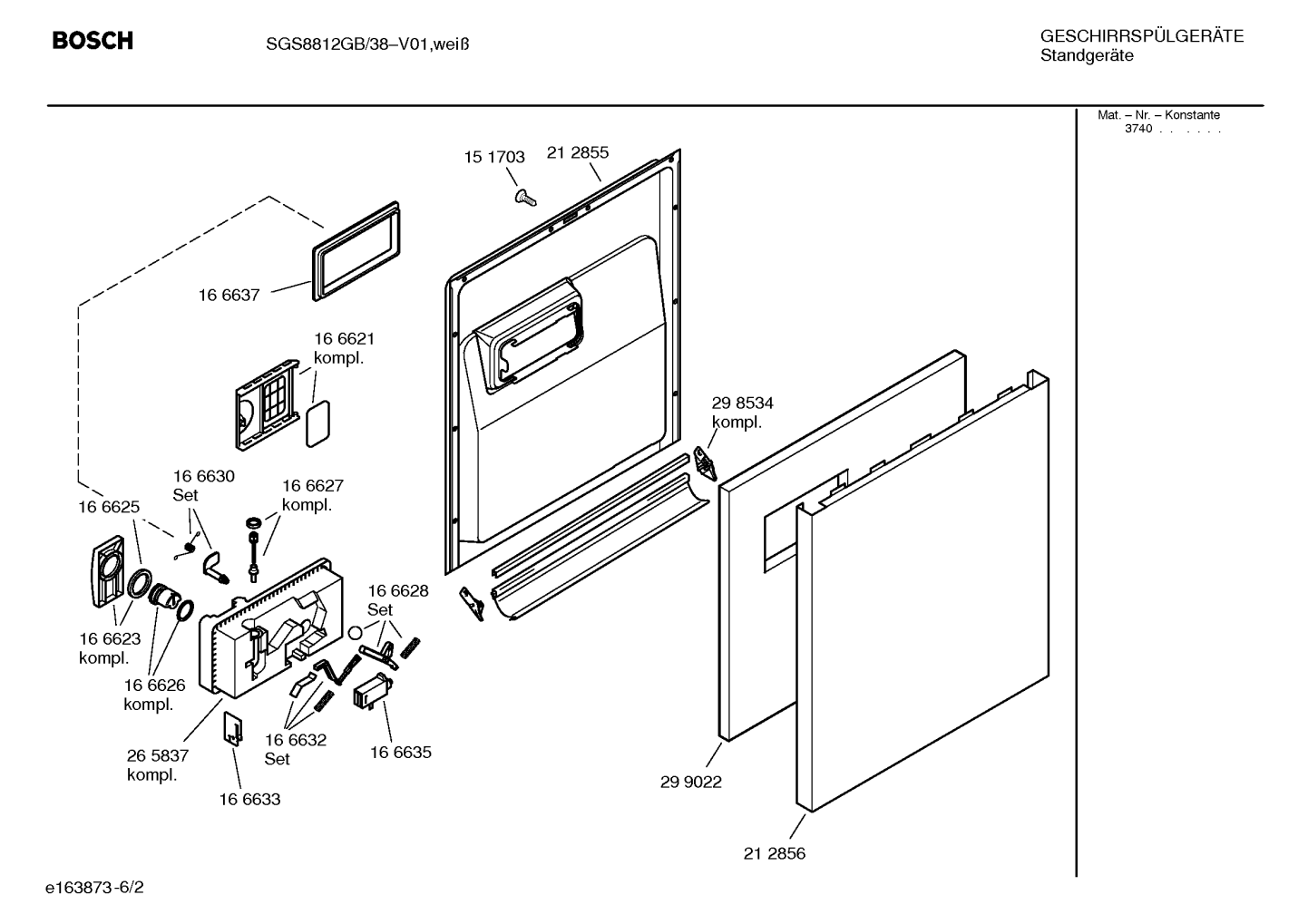 BOSCH

SGS8812GB/38–V01,weiß

GESCHIRRSPÜLGERÄTE
Standgeräte

Mat. – Nr. – Konstante
3740 . . . . . .

15 1703
21 2855
16 6637
16 6621
kompl.
29 8534
kompl.
16 6630
Set
16 6627
kompl.
16 6625
16 6628
Set
16 6623
kompl.
16 6626
kompl.
26 5837
kompl.
16 6632
Set
16 6635
16 6633
29 9022
21 2856

e163873-6/2