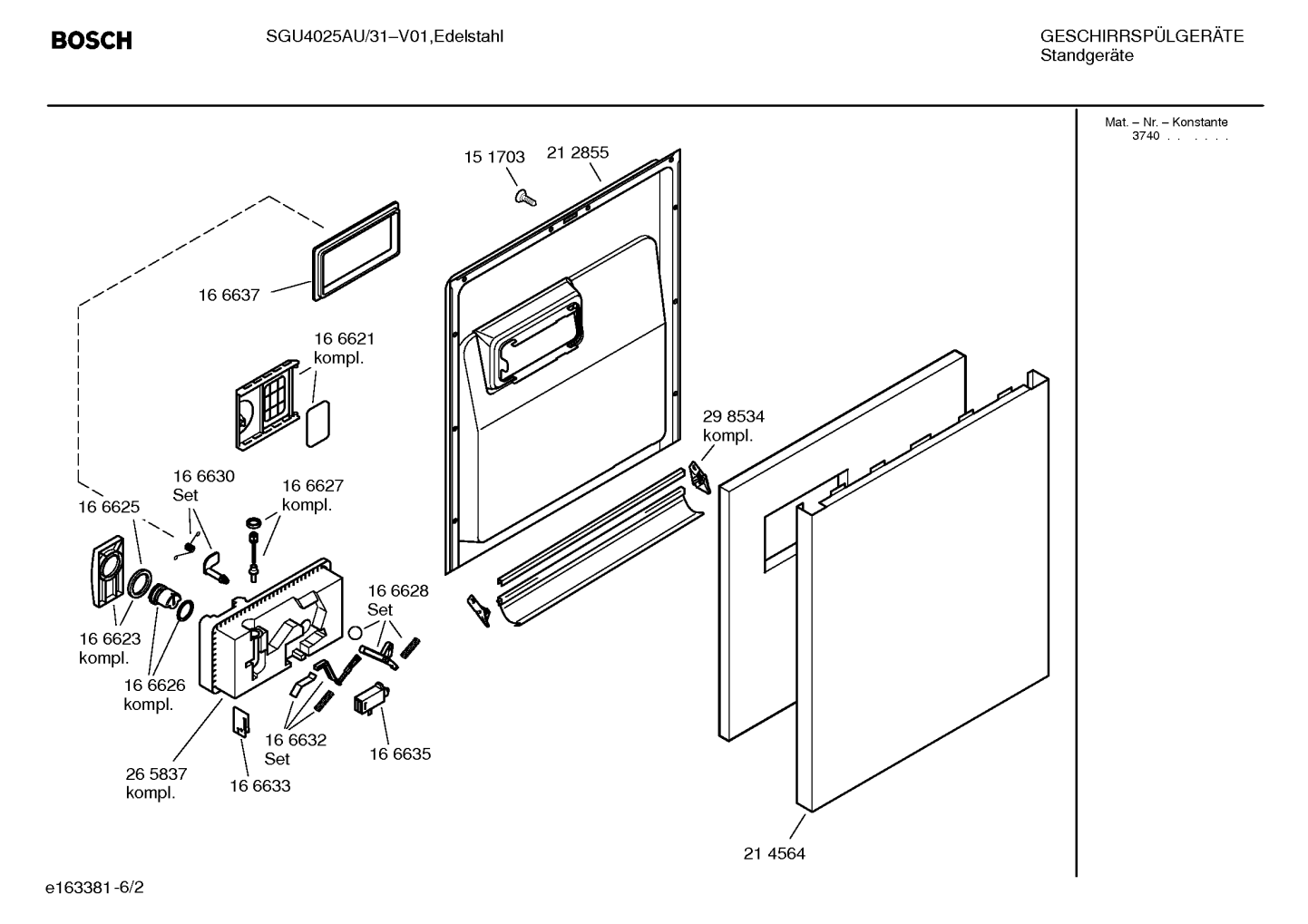 BOSCH

SGU4025AU/31–V01,Edelstahl

GESCHIRRSPÜLGERÄTE
Standgeräte

Mat. – Nr. – Konstante
3740 . . . . . .

15 1703
21 2855

16 6637

16 6621
kompl.

29 8534
kompl.

16 6630
Set

16 6627
kompl.

16 6625

16 6628
Set

16 6623
kompl.

16 6626
kompl.

16 6632
Set

16 6635

26 5837
kompl.

16 6633

21 4564

e163381-6/2