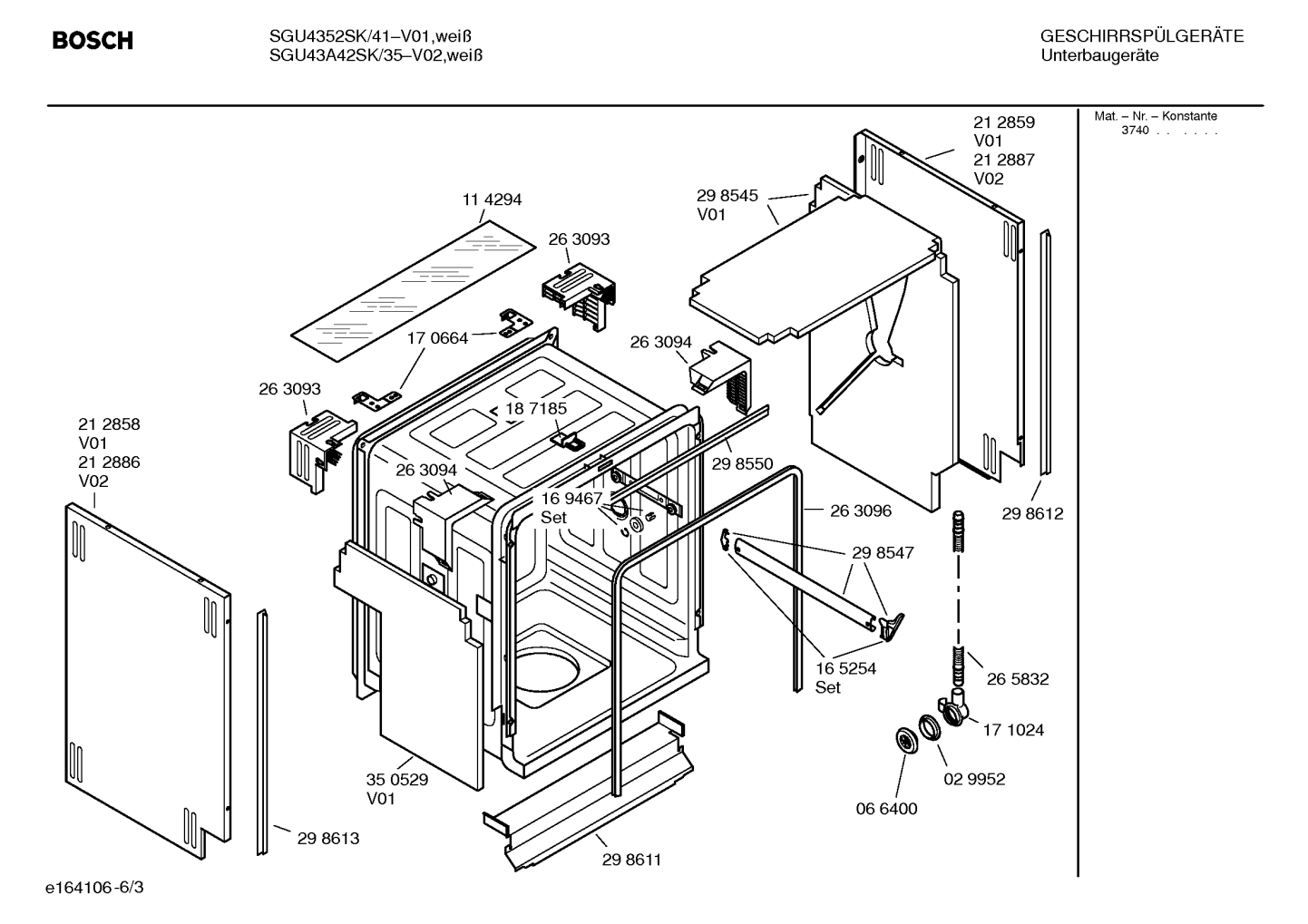 BOSCH

SGU4352SK/41–V01,weiß
SGU43A42SK/35–V02,weiß

GESCHIRRSPÜLGERÄTE
Unterbaugeräte

Mat. – Nr. – Konstante
3740 . . . . . .

21 2859
V01
21 2887
V02

29 8545
V01

11 4294

26 3093

17 0664

26 3094

26 3093

18 7185

21 2858
V01
21 2886
V02

26 3094

29 8550

16 9467
Set

26 3096

29 8612

29 8547

16 5254
Set

26 5832

17 1024

02 9952

06 6400

35 0529
V01

29 8613

29 8611

e164106-6/3