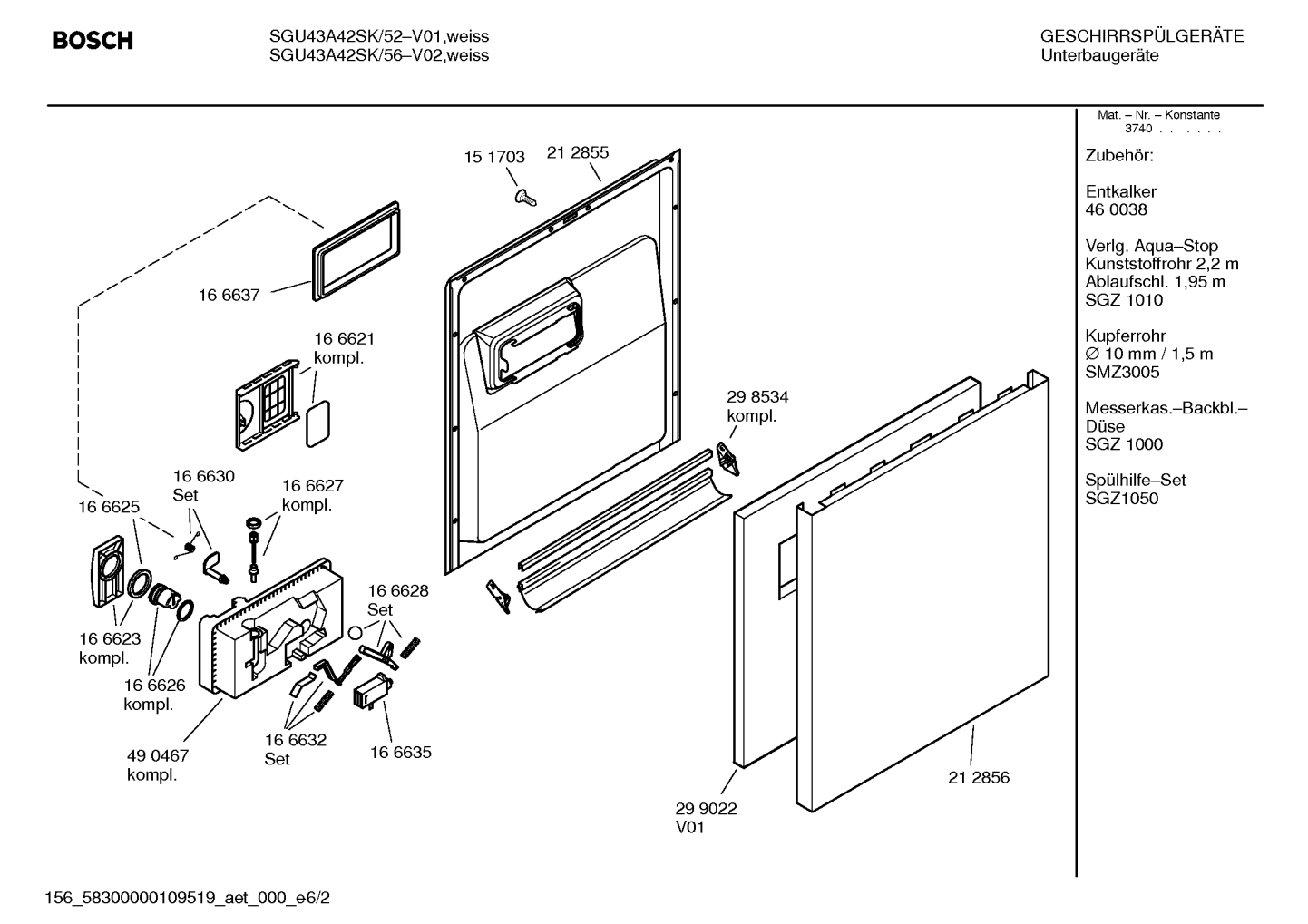 BOSCH

SGU43A42SK/52–V01,weiss
SGU43A42SK/56–V02,weiss

GESCHIRRSPÜLGERÄTE
Unterbaugeräte

Mat. – Nr. – Konstante
3740 . . . . . .

Zubehör:

Entkalker
46 0038

Verlg. Aqua–Stop
Kunststoffrohr 2,2 m
Ablaufschl. 1,95 m
SGZ 1010

Kupferrohr
∅ 10 mm / 1,5 m
SMZ3005

Messerkas.–Backbl.–Düse
SGZ 1000

Spülhilfe–Set
SGZ1050

15 1703
21 2855
16 6637
16 6621
kompl.
29 8534
kompl.
16 6630
Set
16 6627
kompl.
16 6625
16 6628
Set
16 6623
kompl.
16 6626
kompl.
49 0467
kompl.
16 6632
Set
16 6635
29 9022
V01
21 2856

156_58300000109519_aet_000_e6/2