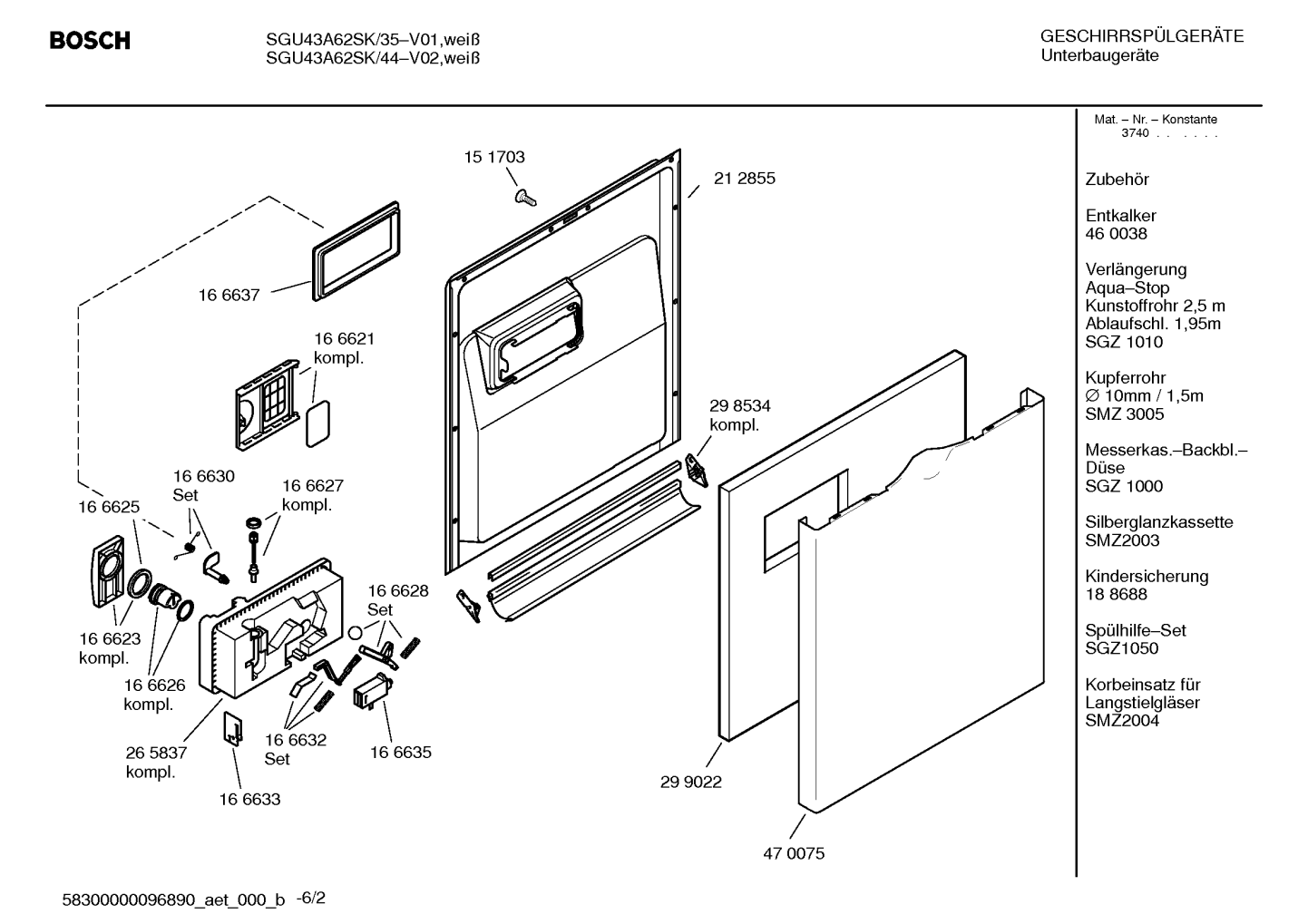 BOSCH

SGU43A62SK/35–V01,weiß
SGU43A62SK/44–V02,weiß

GESCHIRRSPÜLGERÄTE
Unterbaugeräte

15 1703

21 2855

16 6637

16 6621
kompl.

29 8534
kompl.

16 6630
Set

16 6627
kompl.

16 6625

16 6628
Set

16 6623
kompl.

16 6626
kompl.

26 5837
kompl.

16 6632
Set

16 6635

16 6633

29 9022

47 0075

Mat. – Nr. – Konstante
3740 . . . . . .

Zubehör

Entkalker
46 0038

Verlängerung
Aqua–Stop
Kunstoffrohr 2,5 m
Ablaufschl. 1,95m
SGZ 1010

Kupferrohr
∅ 10mm / 1,5m
SMZ 3005

Messerkas.–Backbl.–
Düse
SGZ 1000

Silberglanzkassette
SMZ2003

Kindersicherung
18 8688

Spülhilfe–Set
SGZ1050

Korbeinsatz für
Langstielgläser
SMZ2004

58300000096890_aet_000_b -6/2