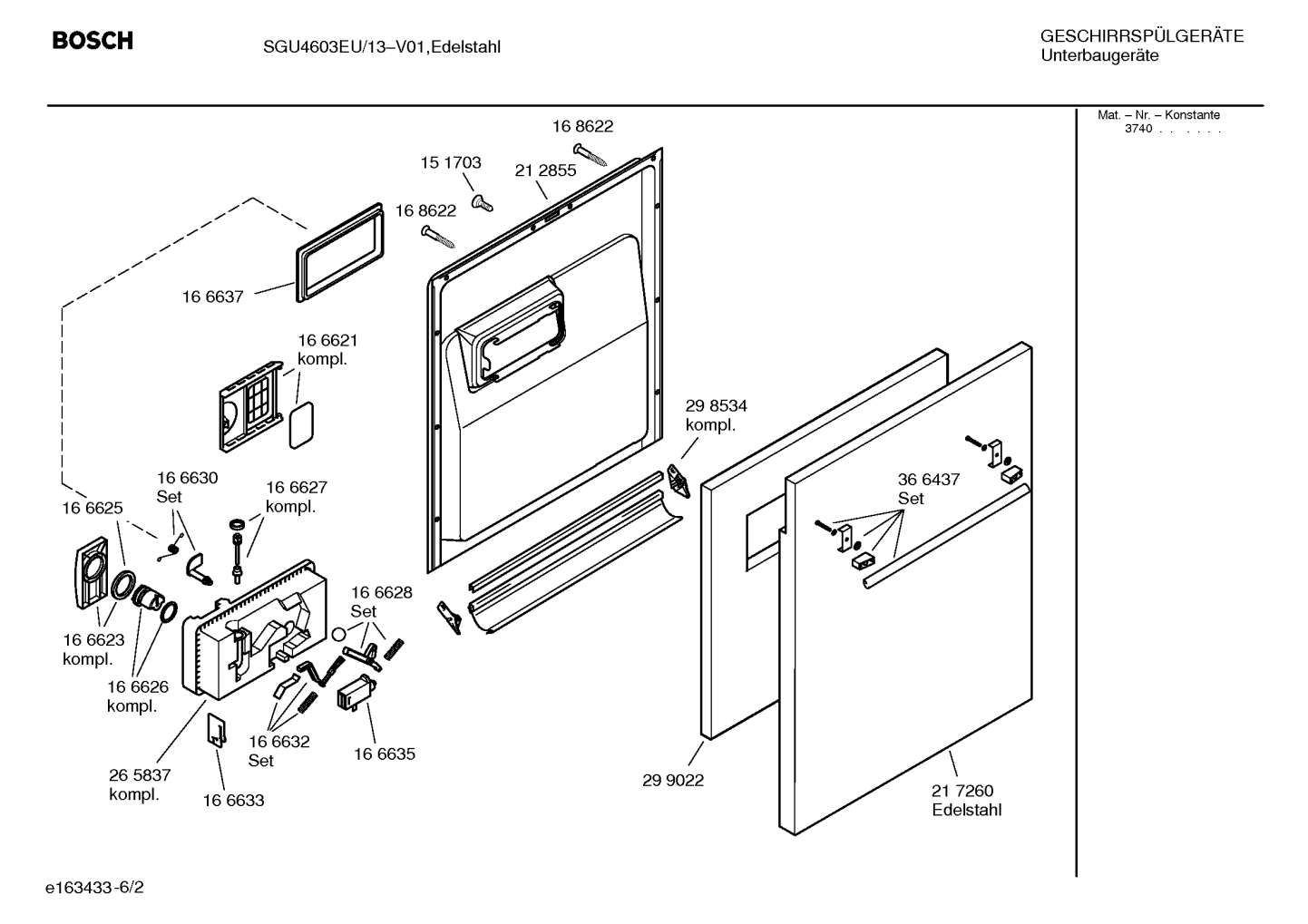 BOSCH

SGU4603EU/13–V01,Edelstahl

GESCHIRRSPÜLGERÄTE
Unterbaugeräte

Mat. – Nr. – Konstante
3740 . . . . . .

16 8622
15 1703
21 2855
16 8622
16 6637
16 6621
kompl.
29 8534
kompl.
16 6630
Set
16 6627
kompl.
16 6625
36 6437
Set
16 6628
Set
16 6623
kompl.
16 6626
kompl.
16 6632
Set
16 6635
26 5837
kompl.
16 6633
29 9022
21 7260
Edelstahl

e163433-6/2