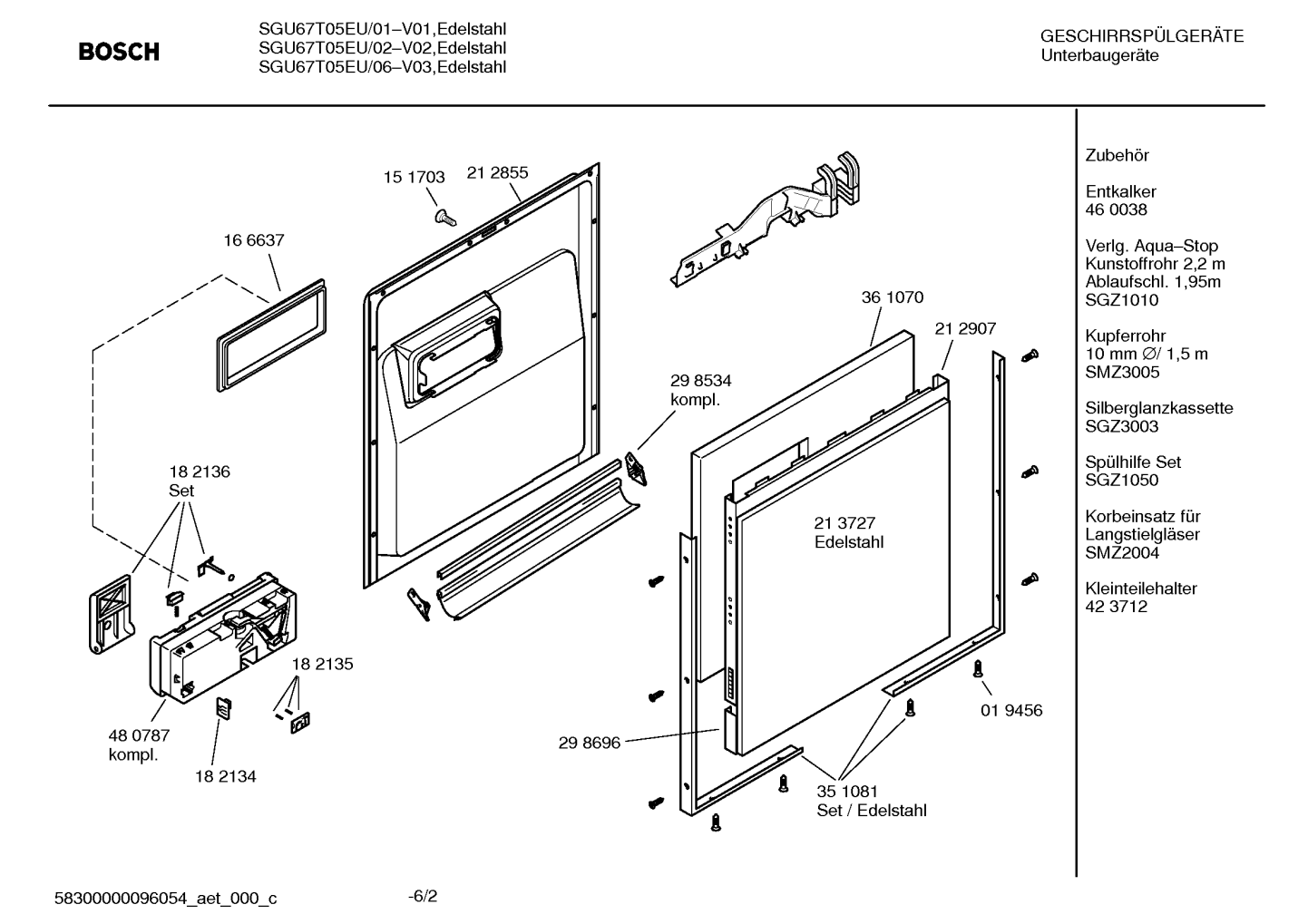 BOSCH

SGU67T05EU/01–V01,Edelstahl
SGU67T05EU/02–V02,Edelstahl
SGU67T05EU/06–V03,Edelstahl

GESCHIRRSPÜLGERÄTE
Unterbaugeräte

15 1703
21 2855
16 6637
36 1070
21 2907
29 8534
kompl.
18 2136
Set
21 3727
Edelstahl
18 2135
48 0787
kompl.
18 2134
29 8696
01 9456
35 1081
Set / Edelstahl

Zubehör

Entkalker
46 0038

Verlg. Aqua–Stop
Kunstoffrohr 2,2 m
Ablaufschl. 1,95m
SGZ1010

Kupferrohr
10 mm ∅/ 1,5 m
SMZ3005

Silberglanzkassette
SGZ3003

Spülhilfe Set
SGZ1050

Korbeinsatz für
Langstielgläser
SMZ2004

Kleinteilehalter
42 3712

58300000096054_aet_000_c

-6/2