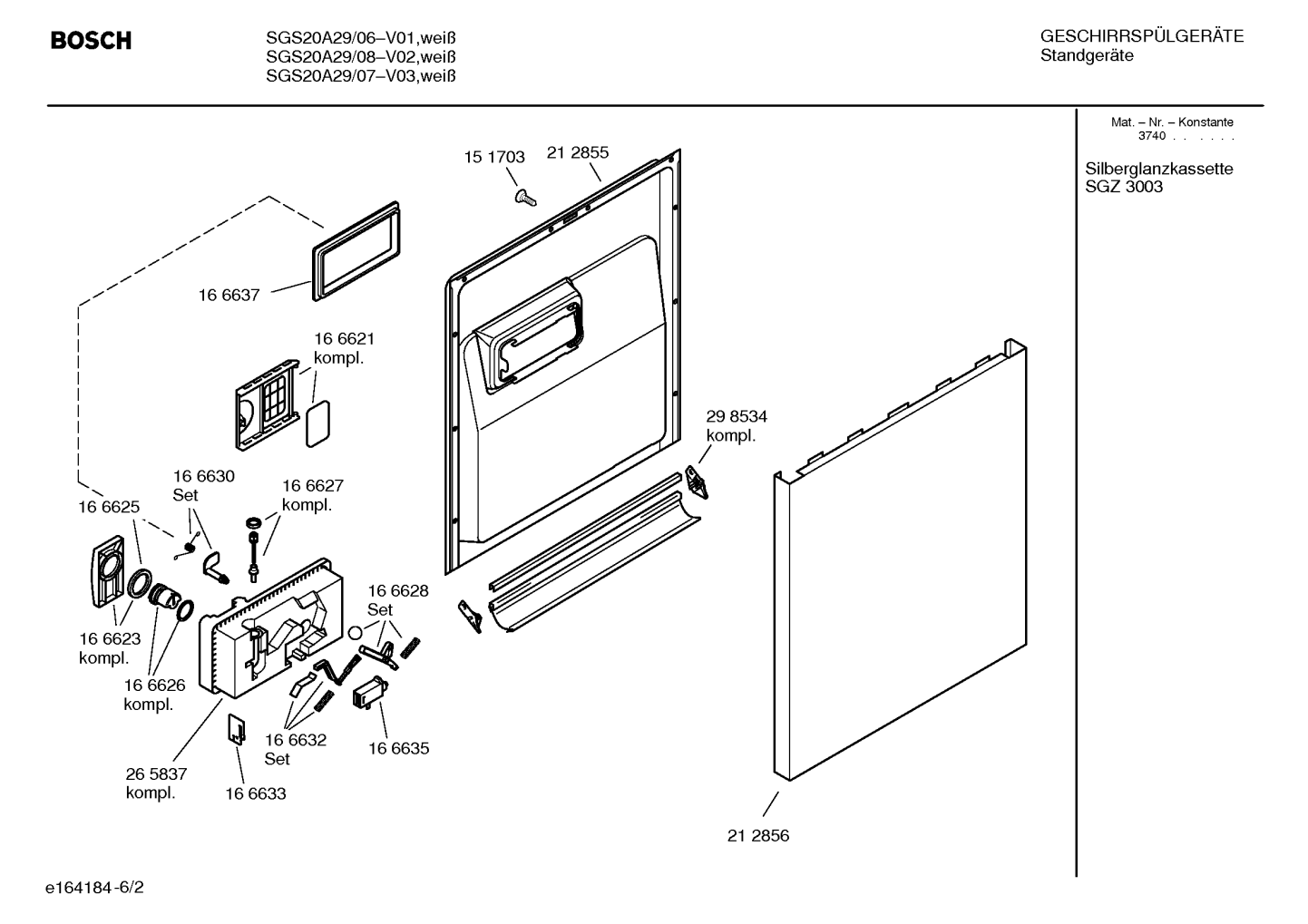 BOSCH

SGS20A29/06–V01,weiß
SGS20A29/08–V02,weiß
SGS20A29/07–V03,weiß

GESCHIRRSPÜLGERÄTE
Standgeräte

Mat. – Nr. – Konstante
3740 . . . . . .

Silberglanzkassette
SGZ 3003

15 1703
21 2855
16 6637
16 6621
kompl.
29 8534
kompl.
16 6630
Set
16 6627
kompl.
16 6625
16 6628
Set
16 6623
kompl.
16 6626
kompl.
16 6632
Set
16 6635
26 5837
kompl.
16 6633
21 2856

e164184-6/2